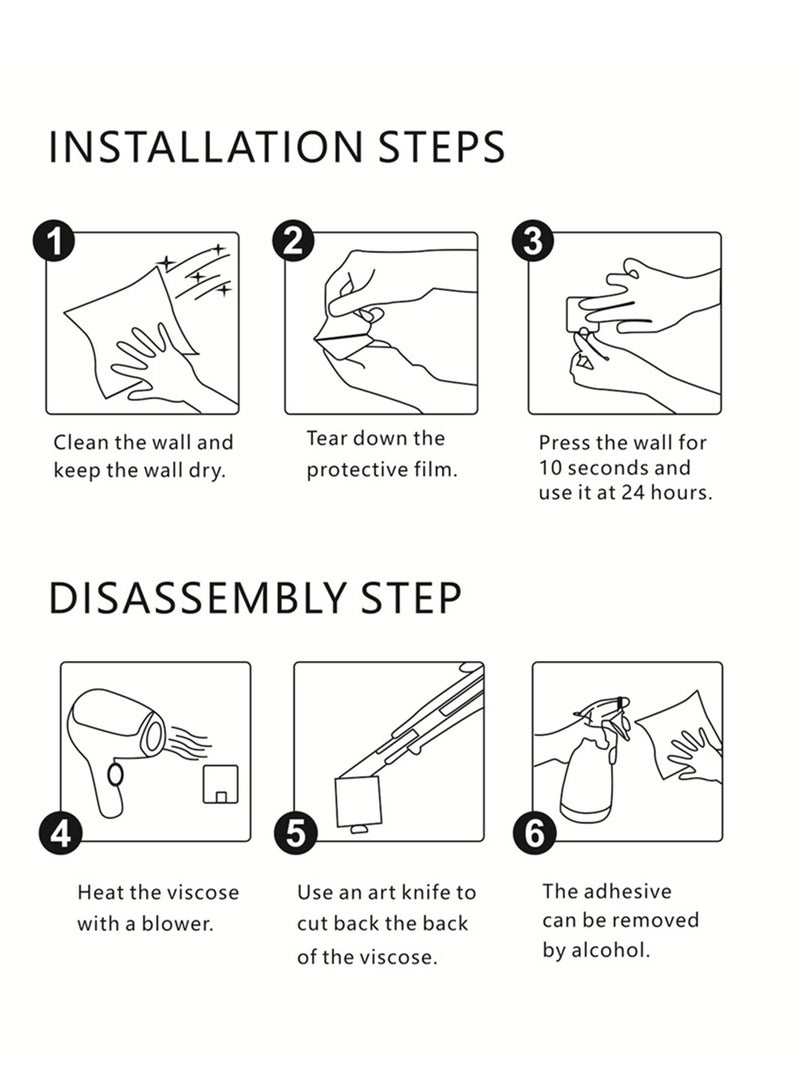 INSTALLATION STEPS

1
Clean the wall and keep the wall dry.

2
Tear down the protective film.

3
Press the wall for 10 seconds and use it at 24 hours.

DISASSEMBLY STEP

4
Heat the viscose with a blower.

5
Use an art knife to cut back the back of the viscose.

6
The adhesive can be removed by alcohol.