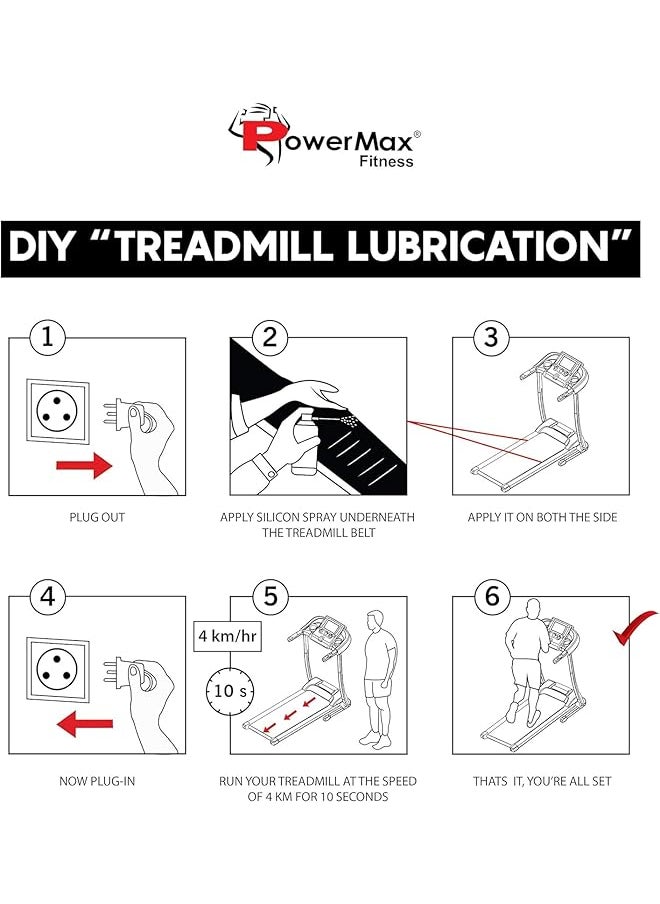 PowerMax®
Fitness

DIY "TREADMILL LUBRICATION"

1

PLUG OUT

2

APPLY SILICON SPRAY UNDERNEATH THE TREADMILL BELT

3

APPLY IT ON BOTH THE SIDE

4

NOW PLUG-IN

5

4 km/hr

10 s

RUN YOUR TREADMILL AT THE SPEED OF 4 KM FOR 10 SECONDS

6

THATS IT, YOU'RE ALL SET