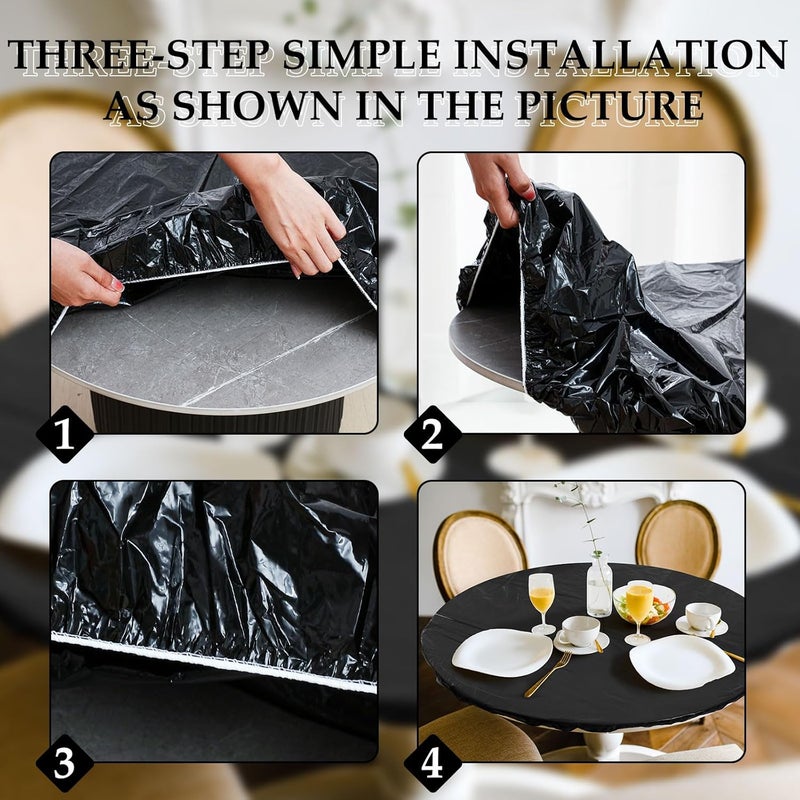 THREE-STEP SIMPLE INSTALLATION AS SHOWN IN THE PICTURE

1

2

3

4