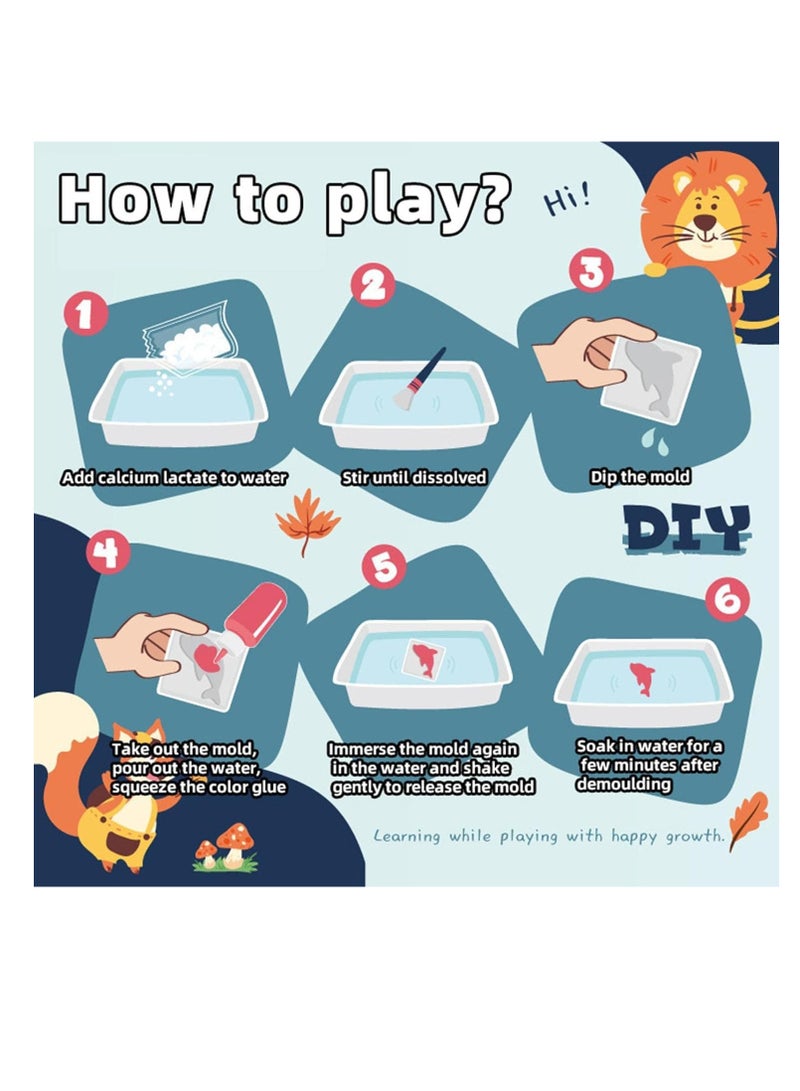 How to play?

Hi!

1
Add calcium lactate to water

2
Stir until dissolved

3
Dip the mold

DIY

4
Take out the mold, pour out the water, squeeze the color glue

5
Immerse the mold again in the water and shake gently to release the mold

6
Soak in water for a few minutes after demoulding

Learning while playing with happy growth.