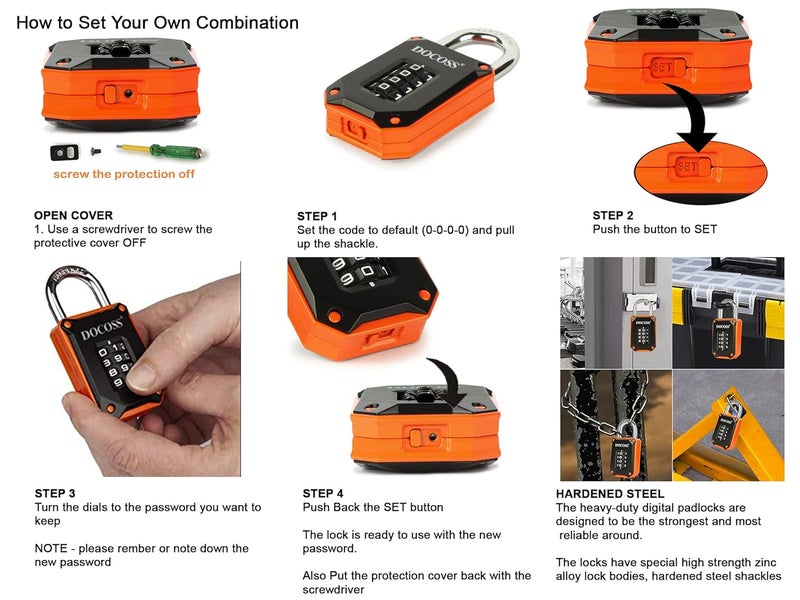 How to Set Your Own Combination

screw the protection off

DOCOSS

SET

SET

OPEN COVER
1. Use a screwdriver to screw the protective cover OFF

STEP 1
Set the code to default (0-0-0-0) and pull up the shackle.

STEP 2
Push the button to SET

DOCOSS

DOCOSS

STEP 3
Turn the dials to the password you want to keep

NOTE - please rember or note down the new password

STEP 4
Push Back the SET button

The lock is ready to use with the new password.

Also Put the protection cover back with the screwdriver

HARDENED STEEL
The heavy-duty digital padlocks are designed to be the strongest and most reliable around.

The locks have special high strength zinc alloy lock bodies, hardened steel shackles