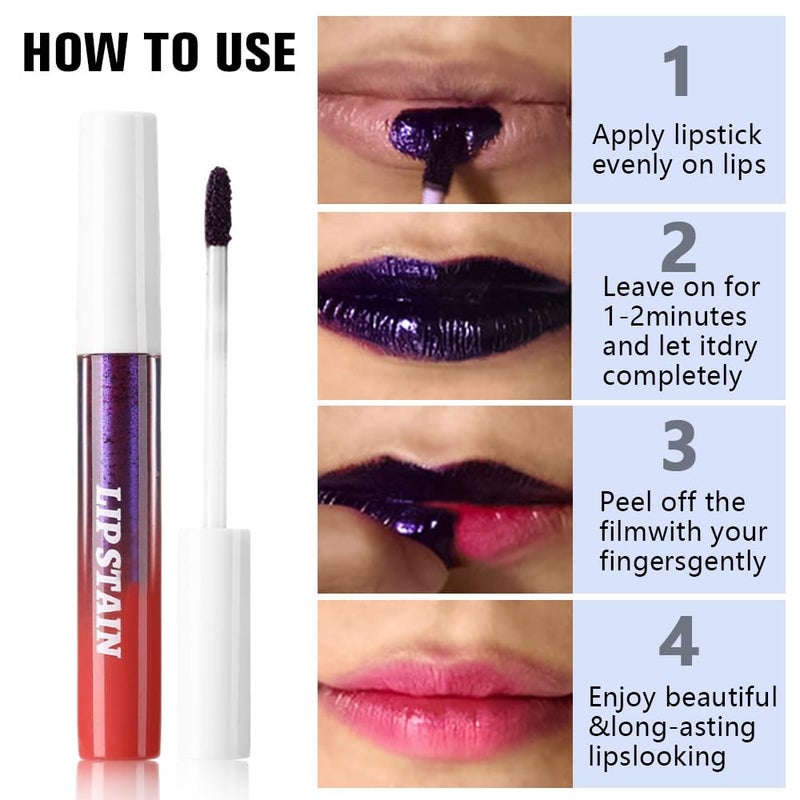 HOW TO USE

LIP STAIN

1
Apply lipstick evenly on lips

2
Leave on for 1-2minutes and let itdry completely

3
Peel off the filmwith your fingersgently

4
Enjoy beautiful &long-asting lipslooking