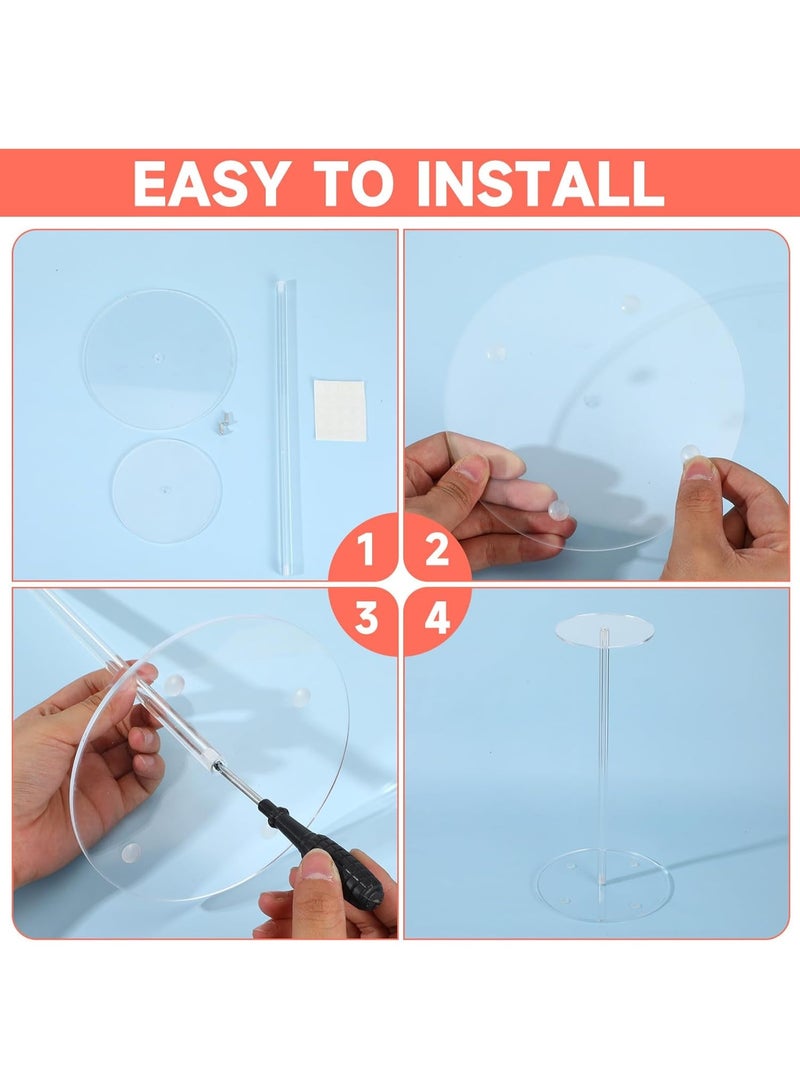 EASY TO INSTALL

1
2
3
4