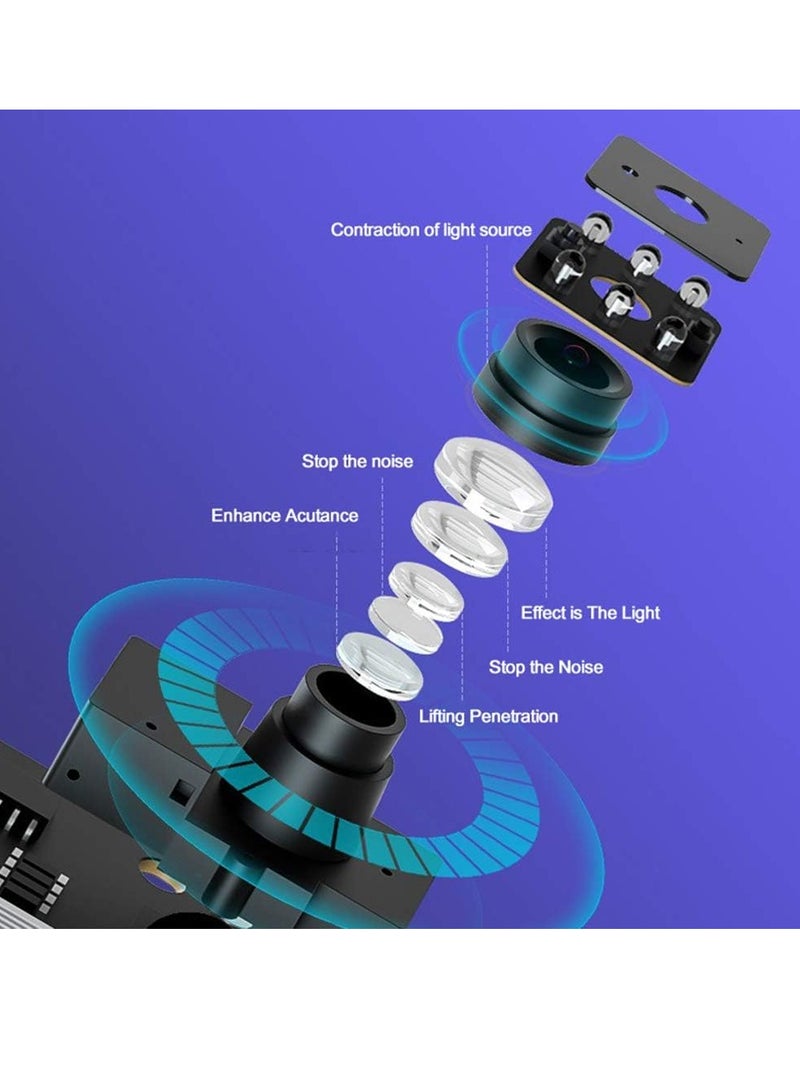 Contraction of light source

Stop the noise

Enhance Acutance

Effect is The Light

Stop the Noise

Lifting Penetration