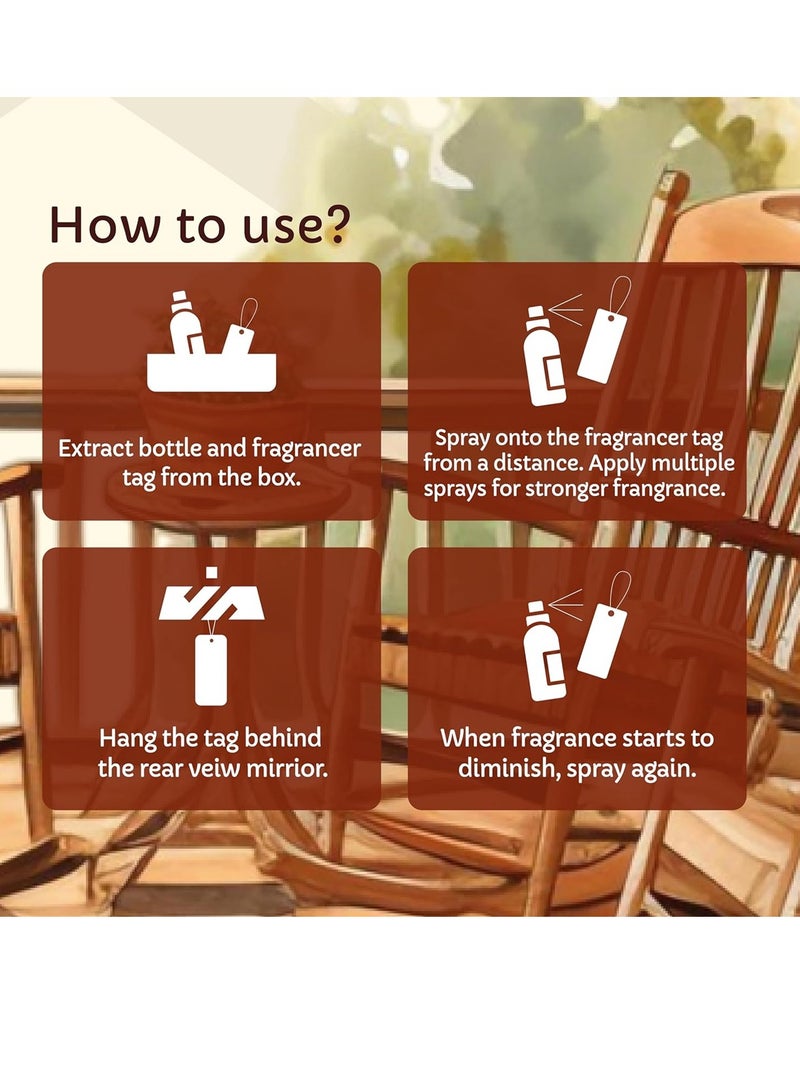 How to use?

Extract bottle and fragrancer tag from the box.

Spray onto the fragrancer tag from a distance. Apply multiple sprays for stronger frangrance.

Hang the tag behind the rear veiw mirrior.

When fragrance starts to diminish, spray again.