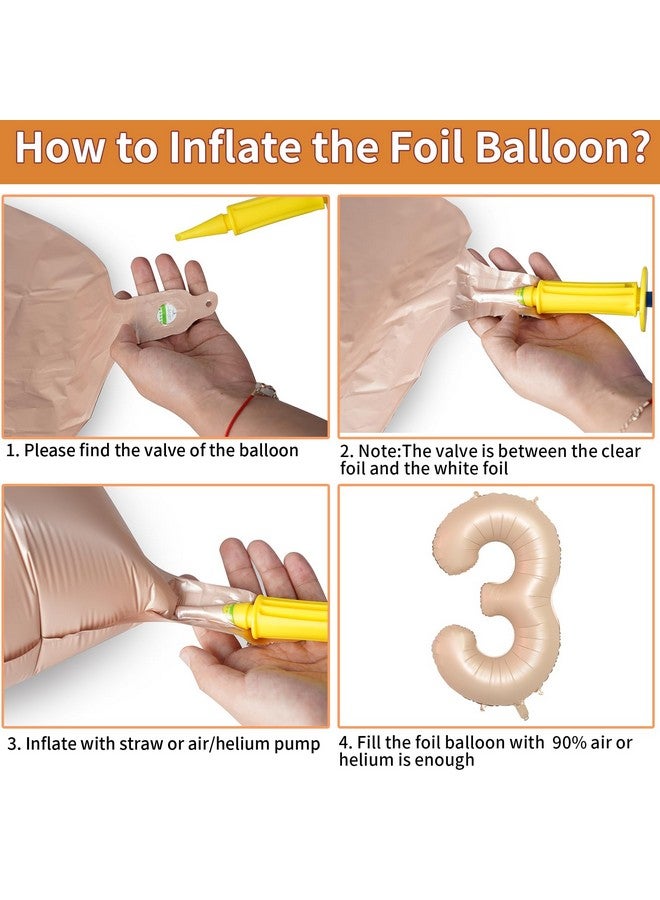 How to Inflate the Foil Balloon?

1. Please find the valve of the balloon

2. Note:The valve is between the clear foil and the white foil

3. Inflate with straw or air/helium pump

4. Fill the foil balloon with 90% air or helium is enough