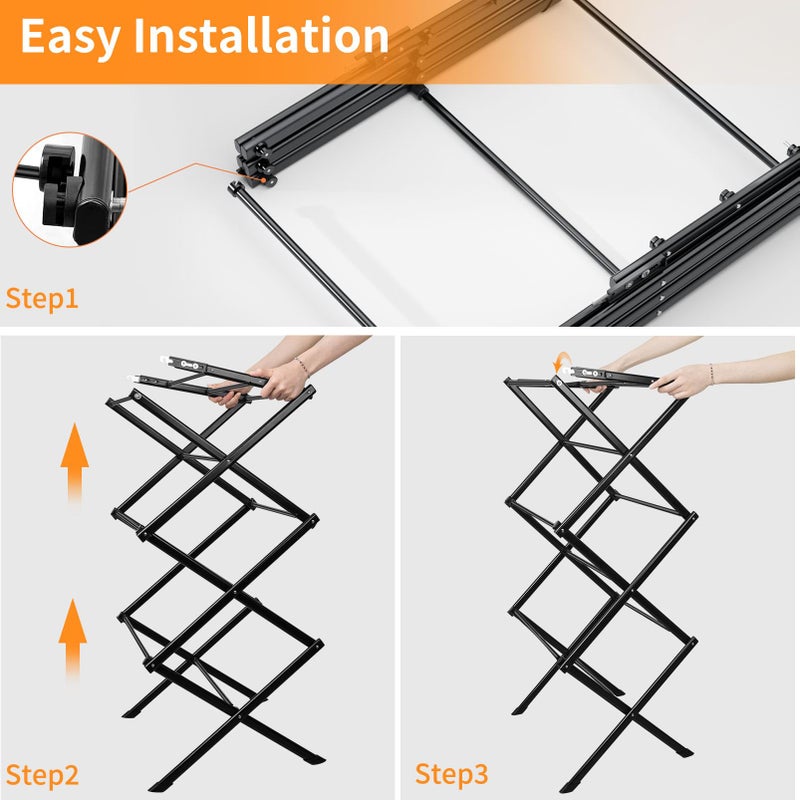 Easy Installation

Step1

Step2

Step3