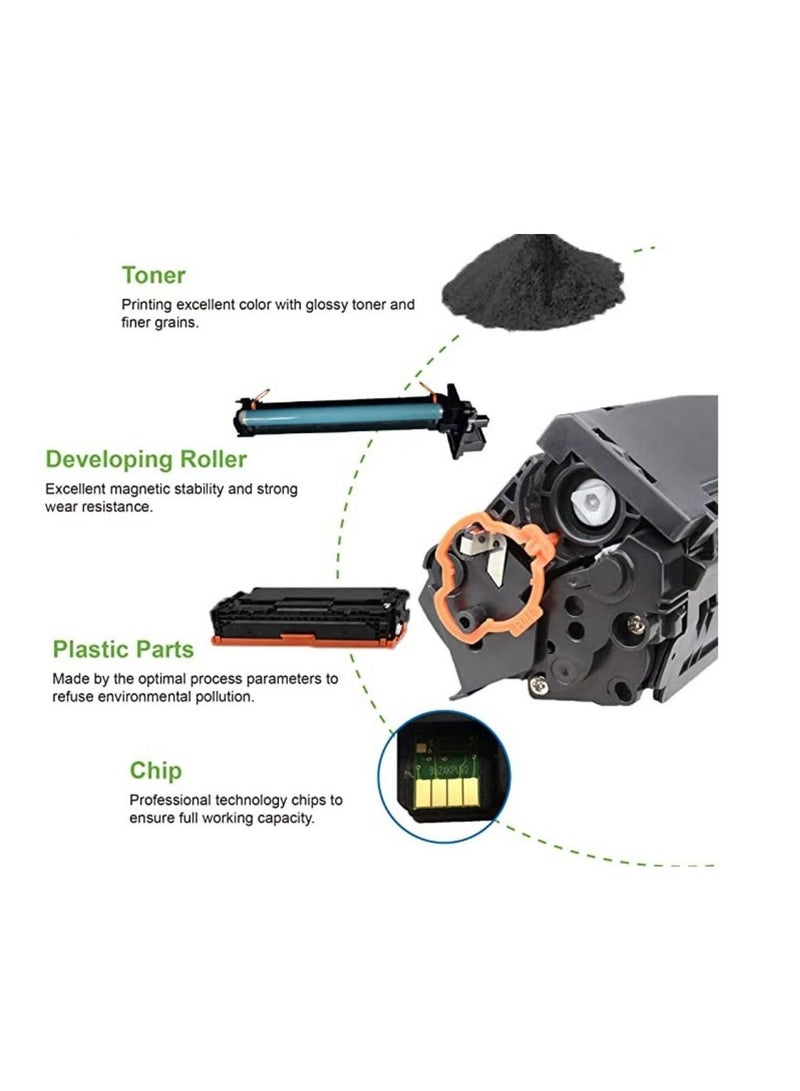 Toner
Printing excellent color with glossy toner and finer grains.

Developing Roller
Excellent magnetic stability and strong wear resistance.

Plastic Parts
Made by the optimal process parameters to refuse environmental pollution.

Chip
Professional technology chips to ensure full working capacity.