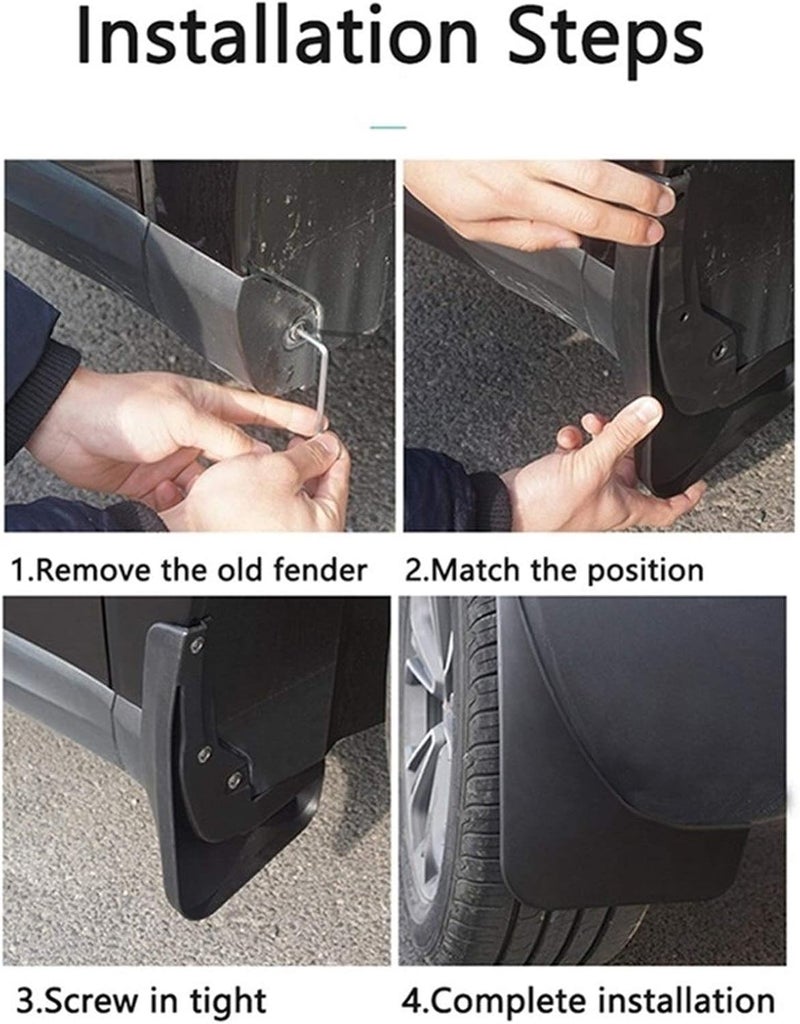 Installation Steps

1.Remove the old fender

2.Match the position

3.Screw in tight

4.Complete installation