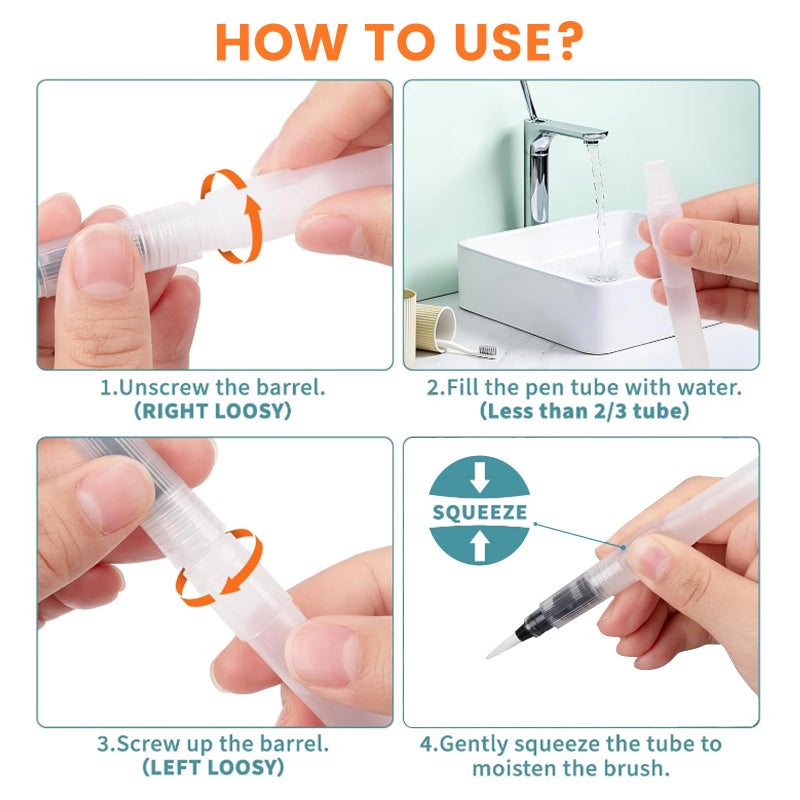 HOW TO USE?

1.Unscrew the barrel.
(RIGHT LOOSY)

2.Fill the pen tube with water.
(Less than 2/3 tube)

3.Screw up the barrel.
(LEFT LOOSY)

SQUEEZE

4.Gently squeeze the tube to moisten the brush.