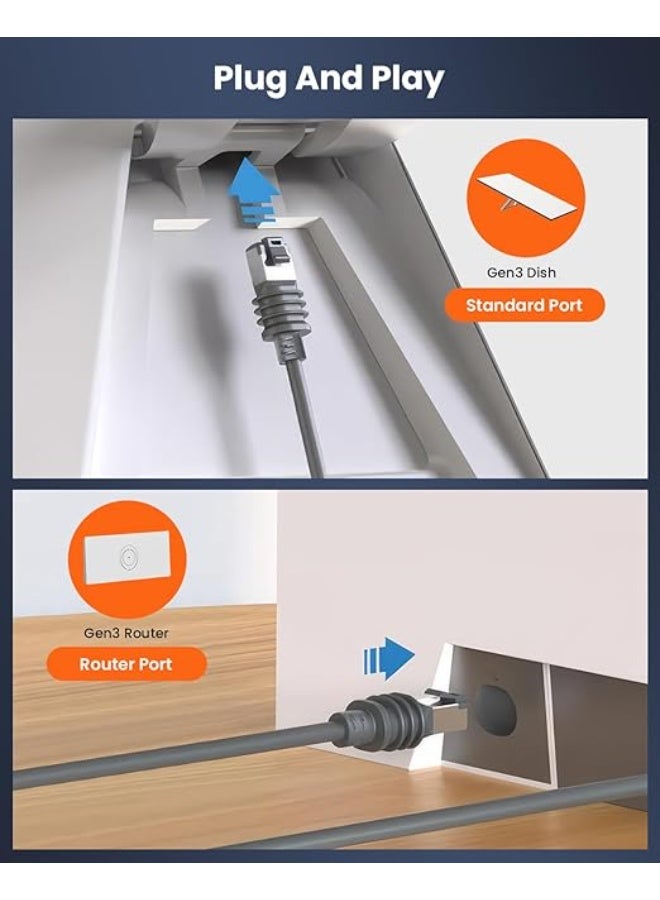 Plug And Play

Gen3 Dish

Standard Port

Gen3 Router

Router Port