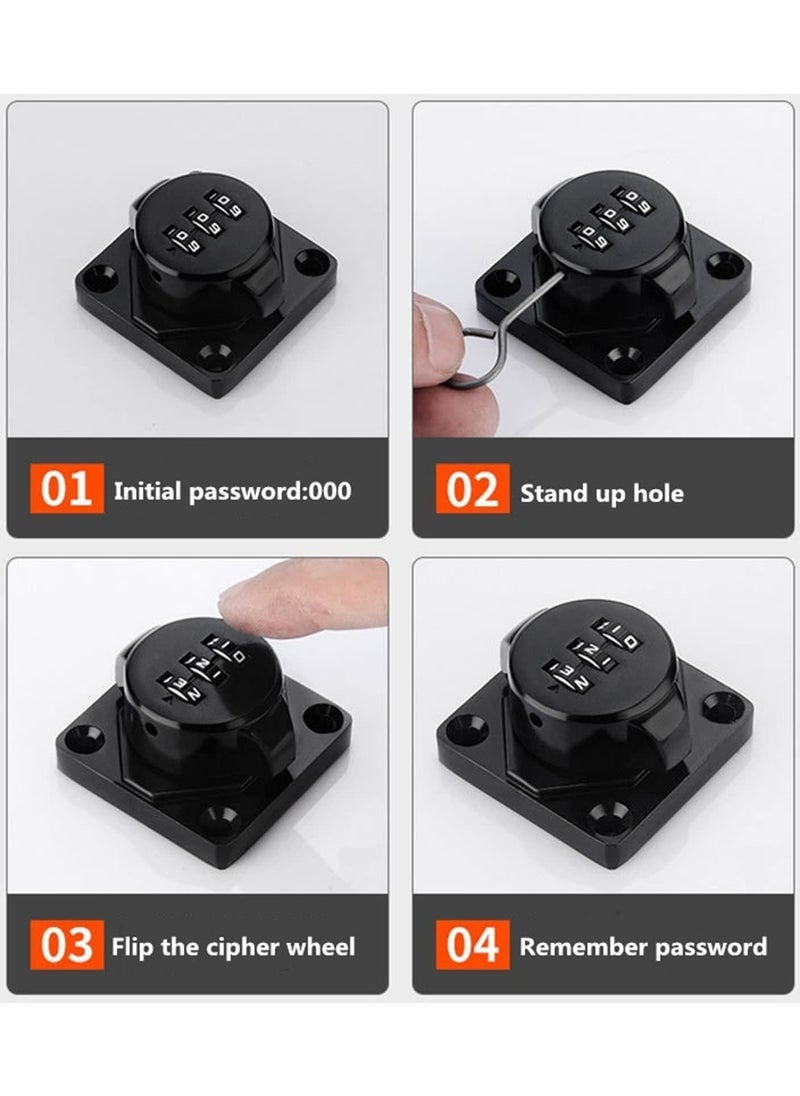 01 Initial password:000

02 Stand up hole

03 Flip the cipher wheel

04 Remember password