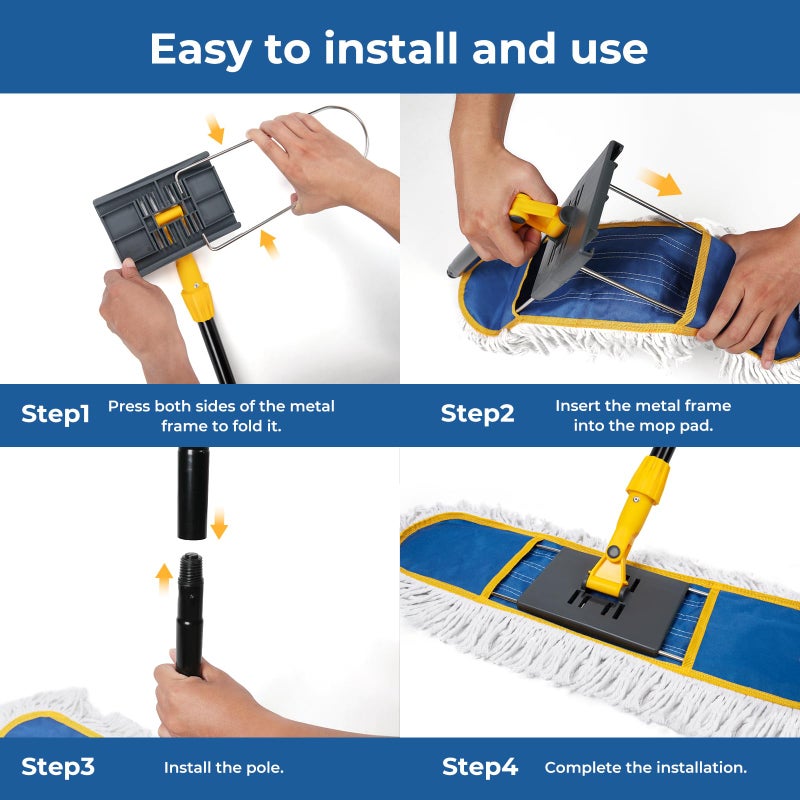 Easy to install and use

Step1 Press both sides of the metal frame to fold it.

Step2 Insert the metal frame into the mop pad.

Step3 Install the pole.

Step4 Complete the installation.