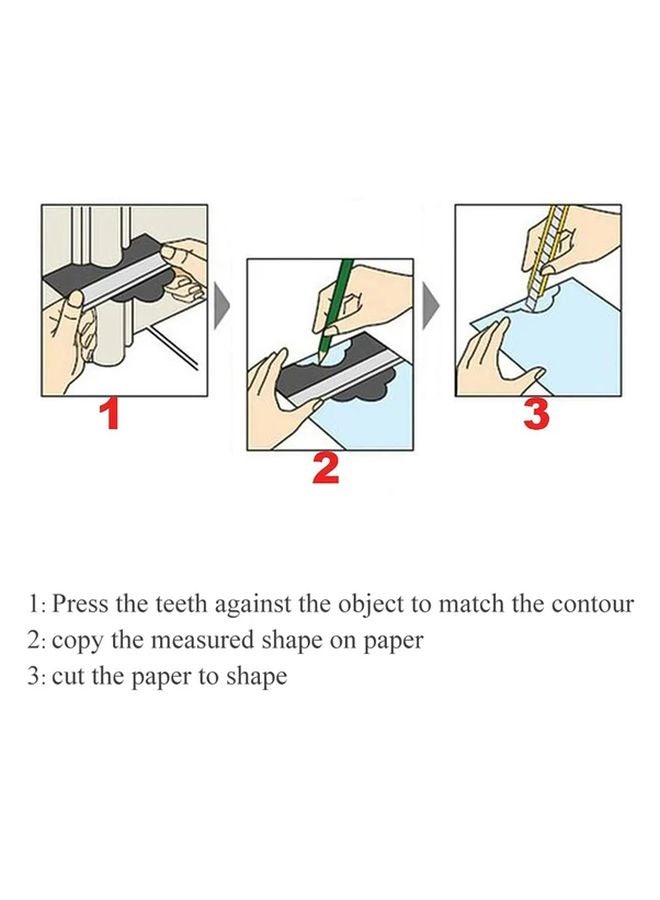 1

2

3

1: Press the teeth against the object to match the contour
2: copy the measured shape on paper
3: cut the paper to shape