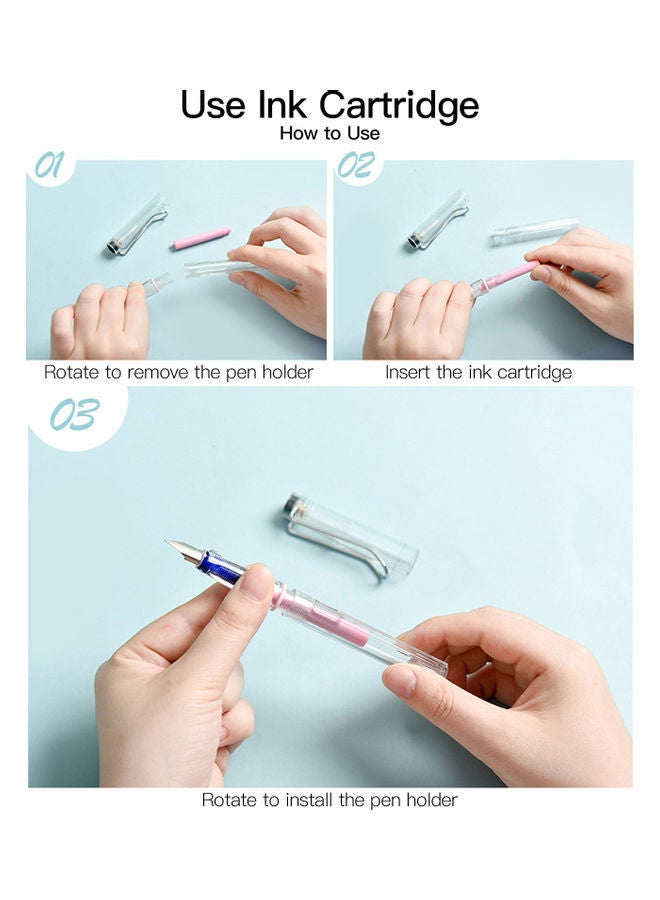 Use Ink Cartridge
How to Use

01

Rotate to remove the pen holder

02

Insert the ink cartridge

03

Rotate to install the pen holder