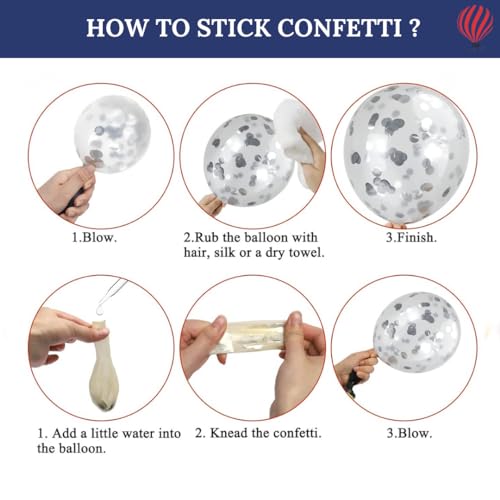 HOW TO STICK CONFETTI ?

1.Blow.

2.Rub the balloon with hair, silk or a dry towel.

3.Finish.

1. Add a little water into the balloon.

2. Knead the confetti.

3.Blow.