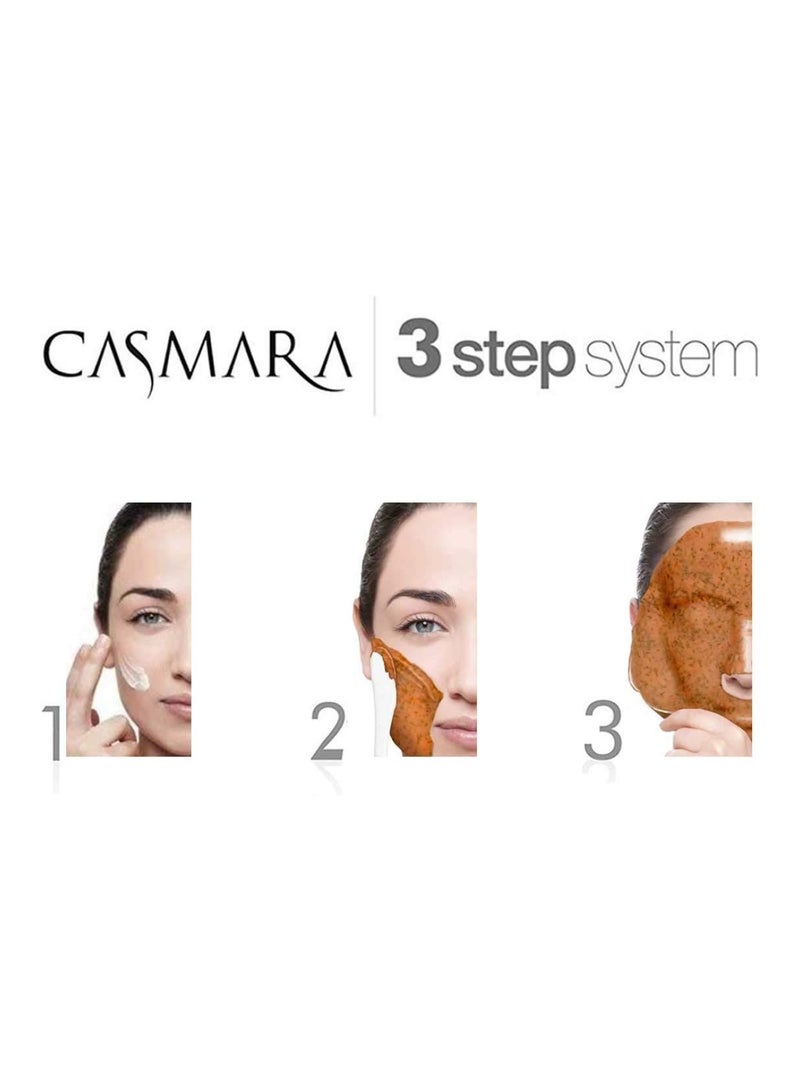 CASMARA 3 step system

1

2

3