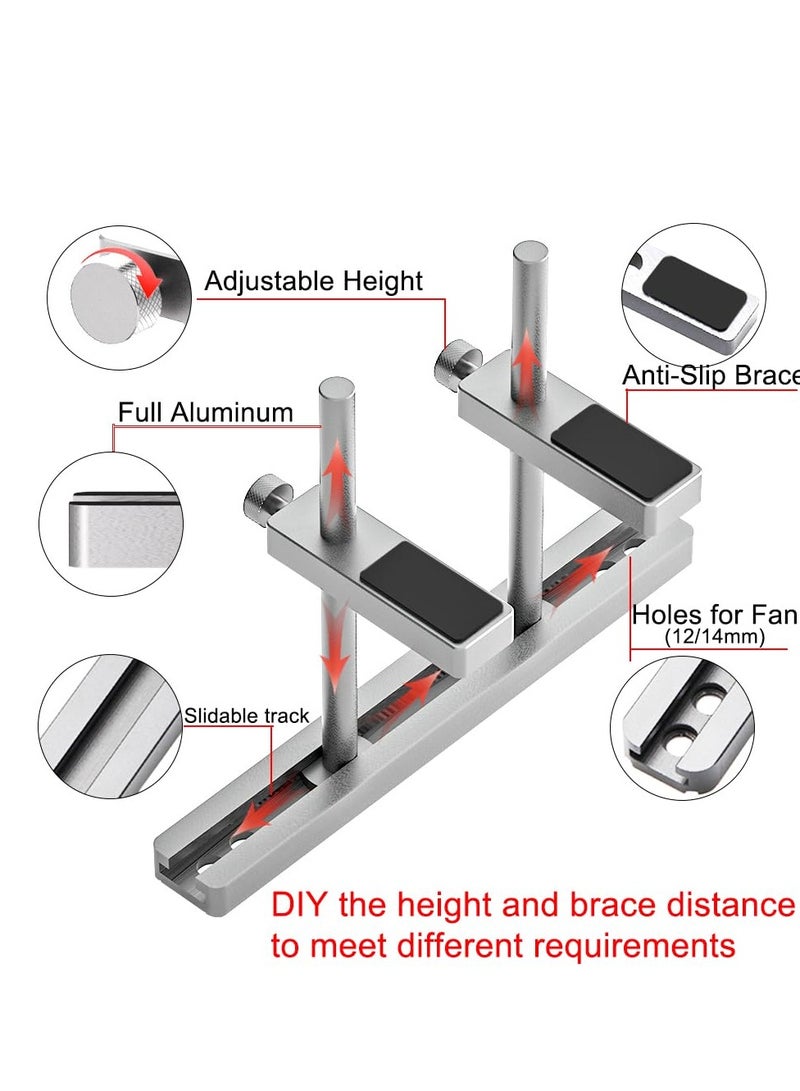 Adjustable Height

Anti-Slip Brace

Full Aluminum

Holes for Fan
(12/14mm)

Slidable track

DIY the height and brace distance to meet different requirements