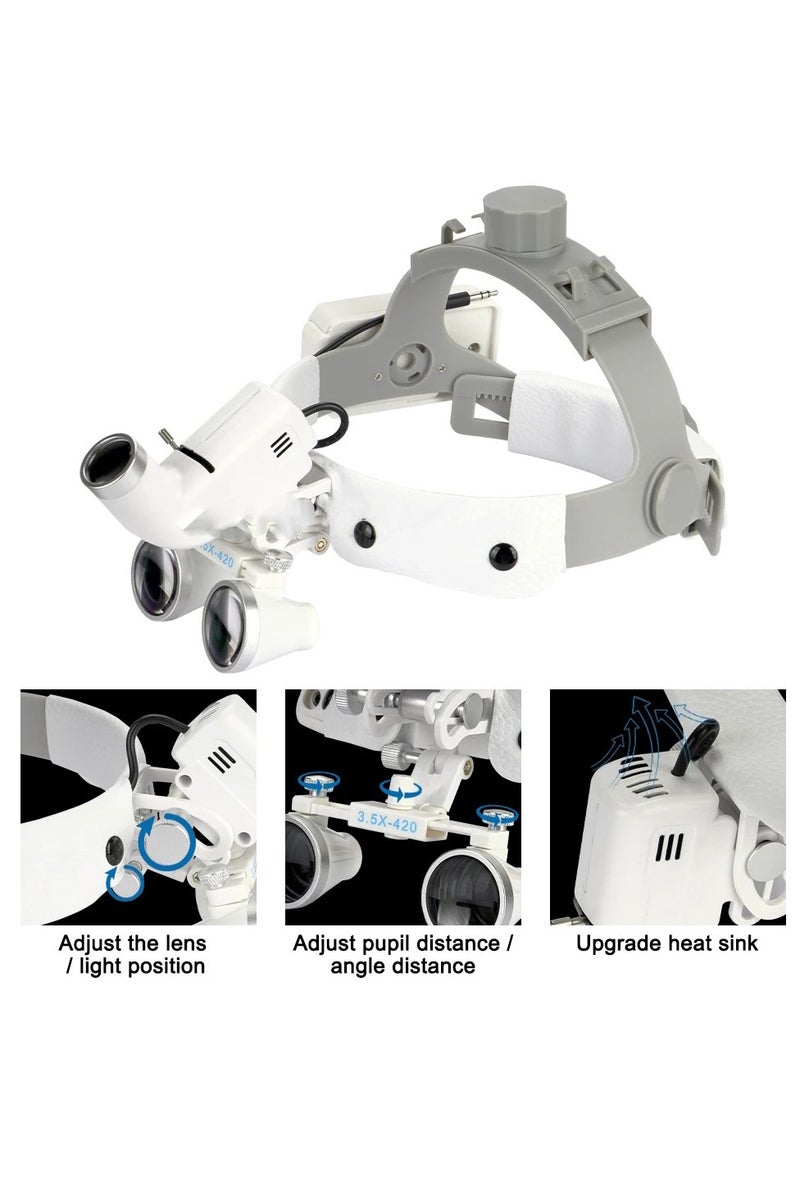 3.5X-420

3.5X-420

Adjust the lens / light position

Adjust pupil distance / angle distance

Upgrade heat sink