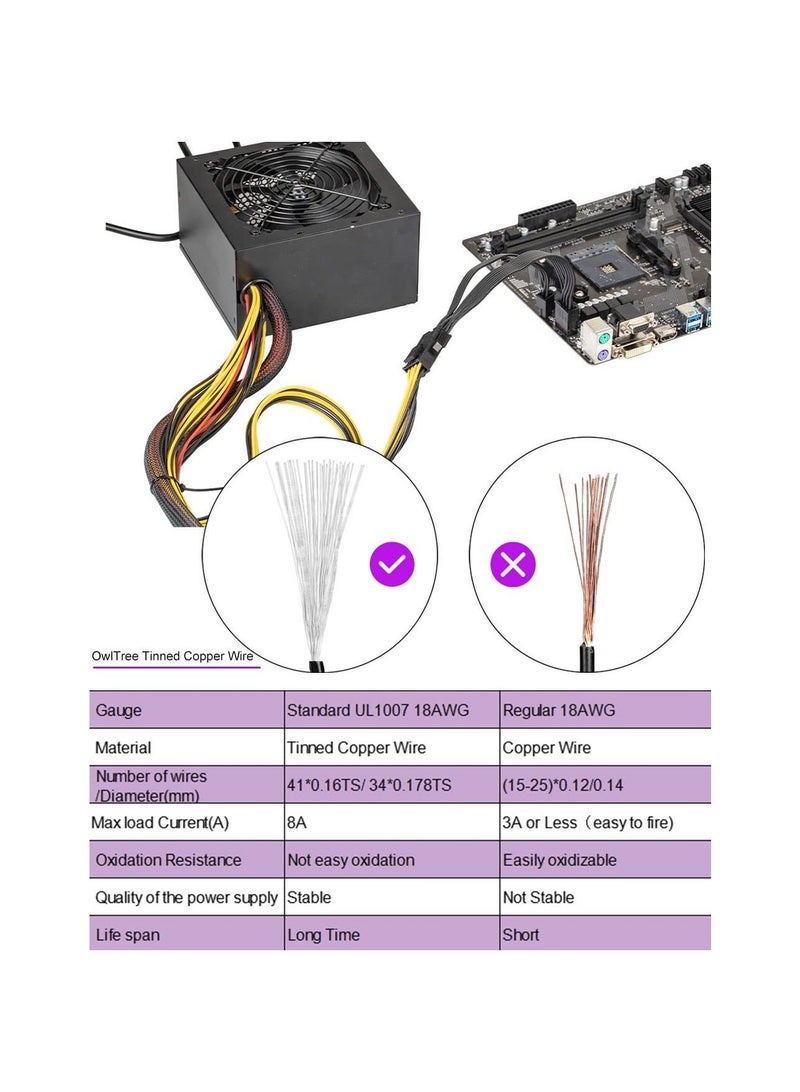 OwlTree Tinned Copper Wire

| Gauge | Standard UL1007 18AWG | Regular 18AWG |
|---|---|---|
| Material | Tinned Copper Wire | Copper Wire |
| Number of wires /Diameter(mm) | 41*0.16TS/ 34*0.178TS | (15-25)*0.12/0.14 |
| Max load Current(A) | 8A | 3A or Less（easy to fire) |
| Oxidation Resistance | Not easy oxidation | Easily oxidizable |
| Quality of the power supply | Stable | Not Stable |
| Life span | Long Time | Short |