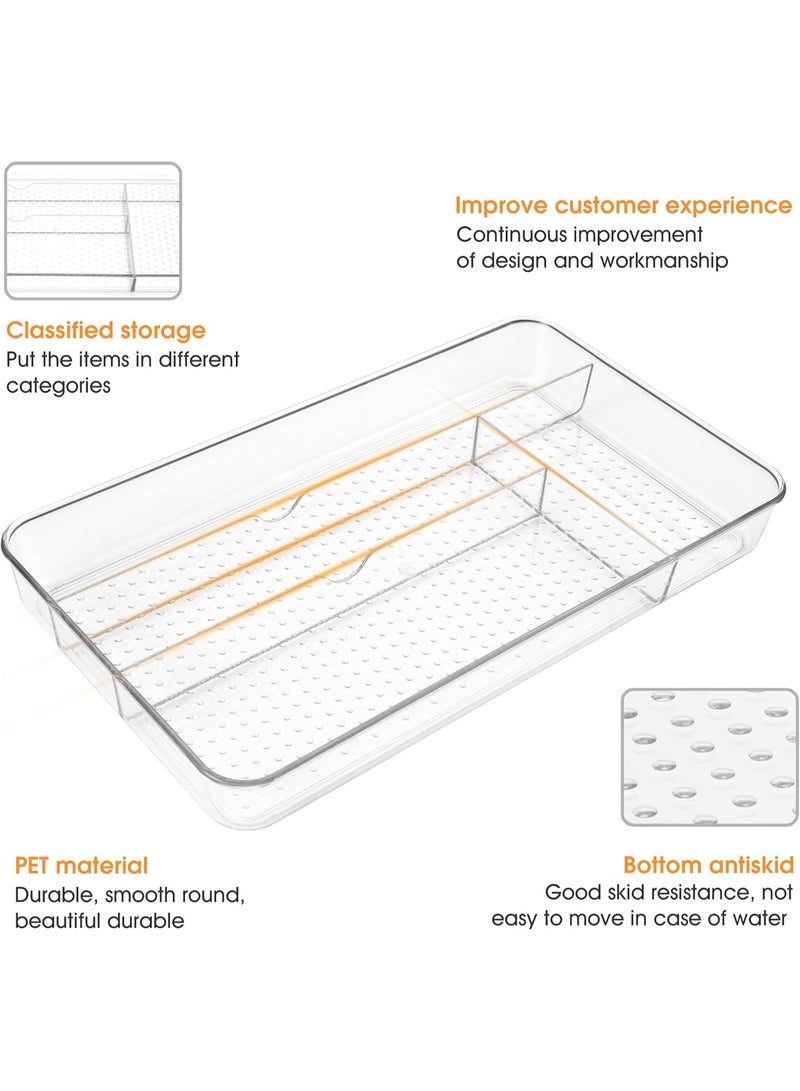 Improve customer experience
Continuous improvement of design and workmanship

Classified storage
Put the items in different categories

PET material
Durable, smooth round, beautiful durable

Bottom antiskid
Good skid resistance, not easy to move in case of water