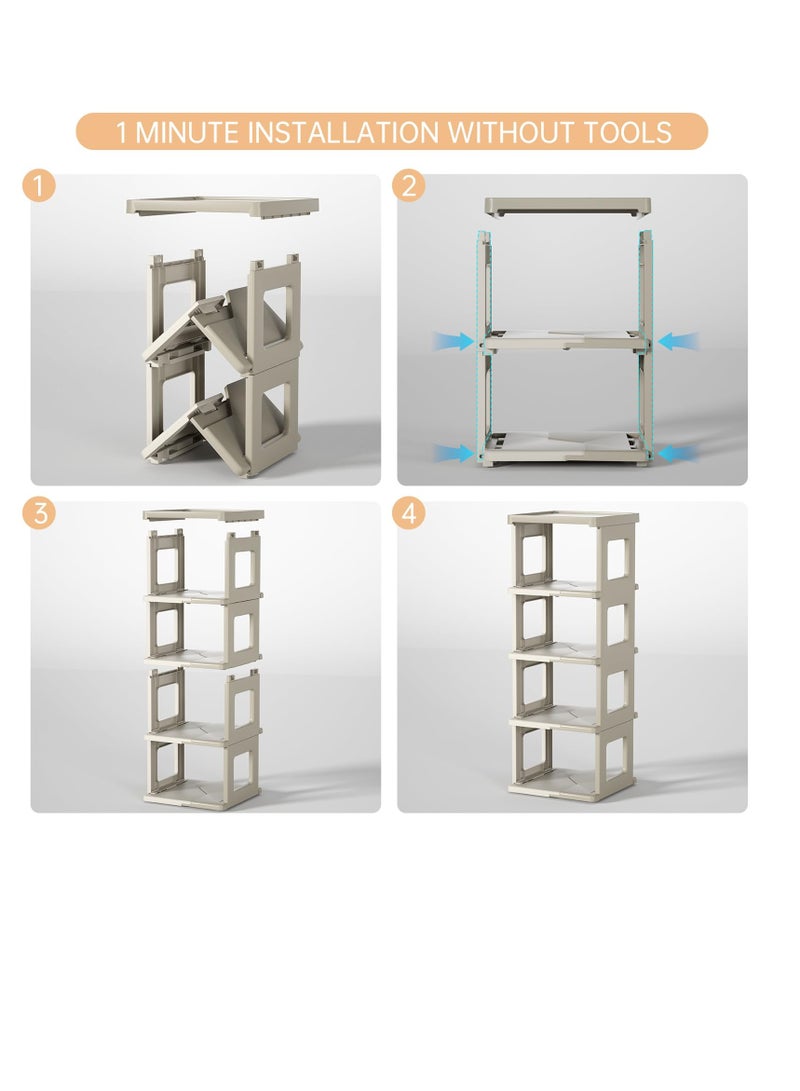 1 MINUTE INSTALLATION WITHOUT TOOLS

1

2

3

4