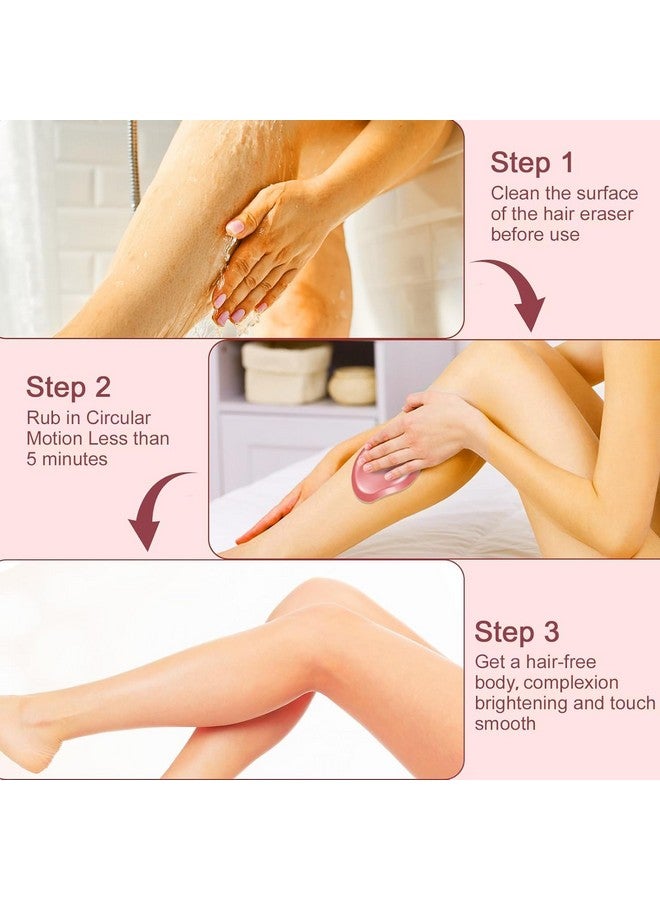 Step 1
Clean the surface of the hair eraser before use

Step 2
Rub in Circular Motion Less than 5 minutes

Step 3
Get a hair-free body, complexion brightening and touch smooth