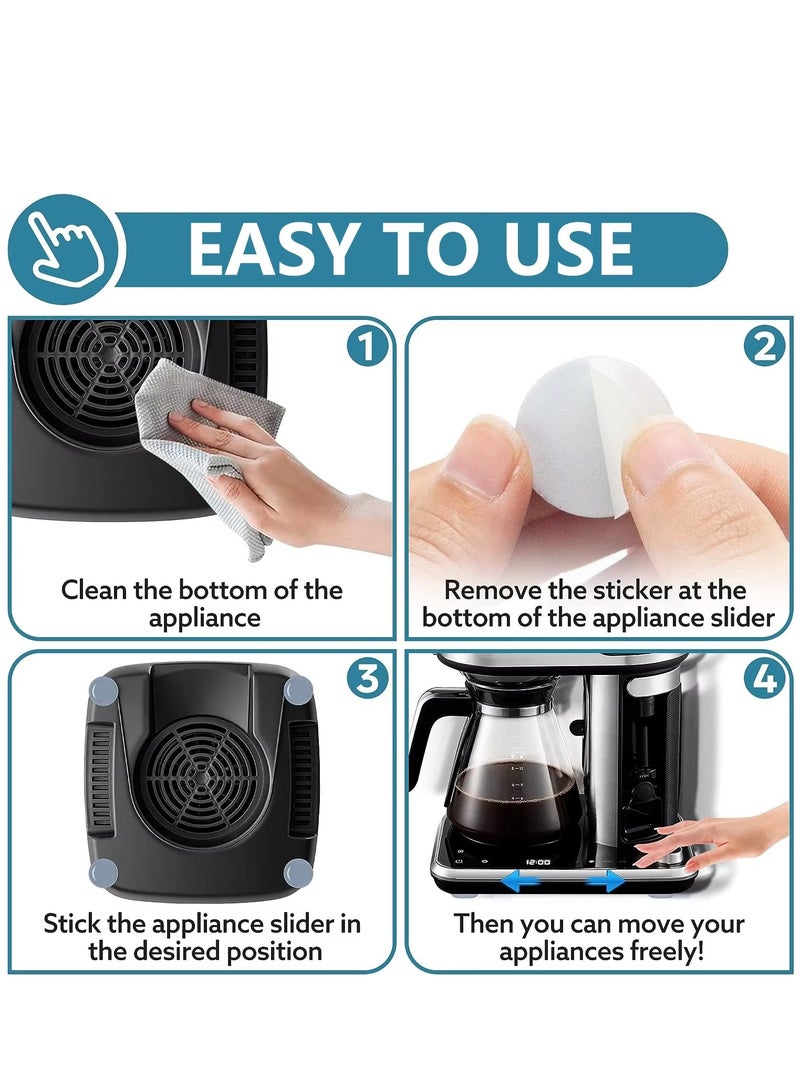 EASY TO USE

1

Clean the bottom of the appliance

2

Remove the sticker at the bottom of the appliance slider

3

Stick the appliance slider in the desired position

4

12:00

Then you can move your appliances freely!