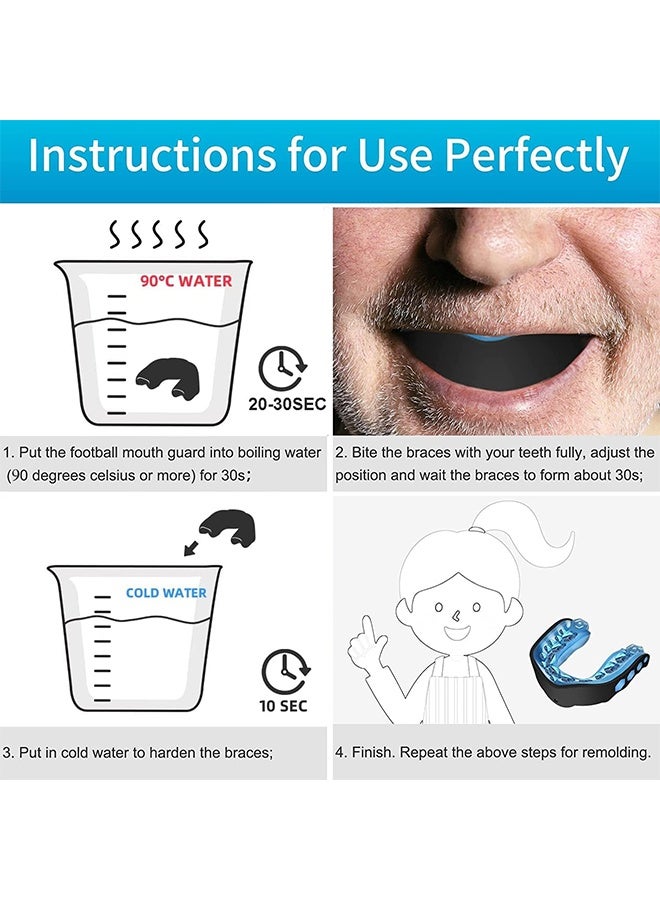 Instructions for Use Perfectly

90°C WATER

20-30SEC

1. Put the football mouth guard into boiling water (90 degrees celsius or more) for 30s;

2. Bite the braces with your teeth fully, adjust the position and wait the braces to form about 30s;

COLD WATER

10 SEC

3. Put in cold water to harden the braces;

4. Finish. Repeat the above steps for remolding.