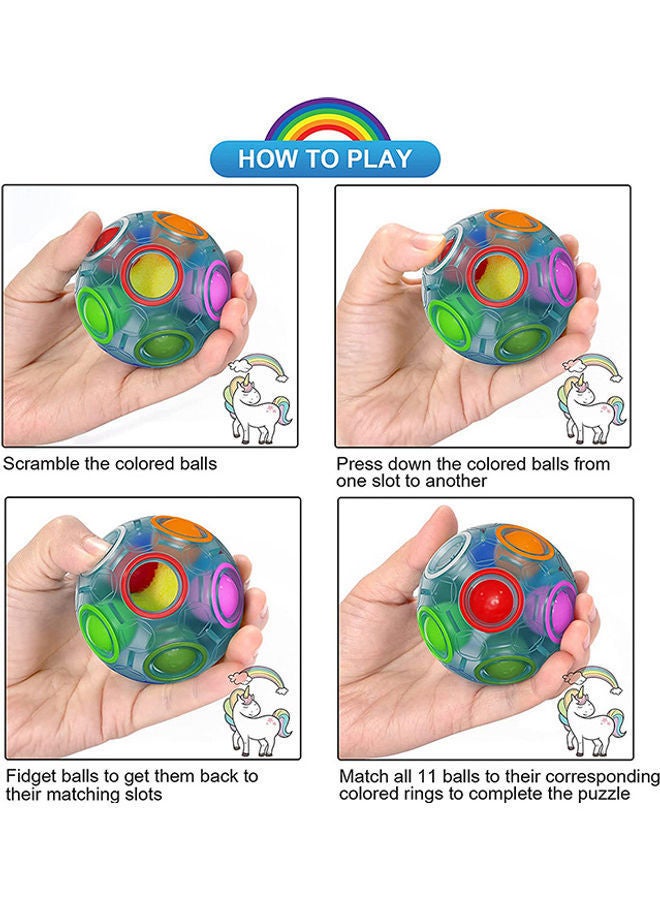 HOW TO PLAY

Scramble the colored balls

Press down the colored balls from one slot to another

Fidget balls to get them back to their matching slots

Match all 11 balls to their corresponding colored rings to complete the puzzle