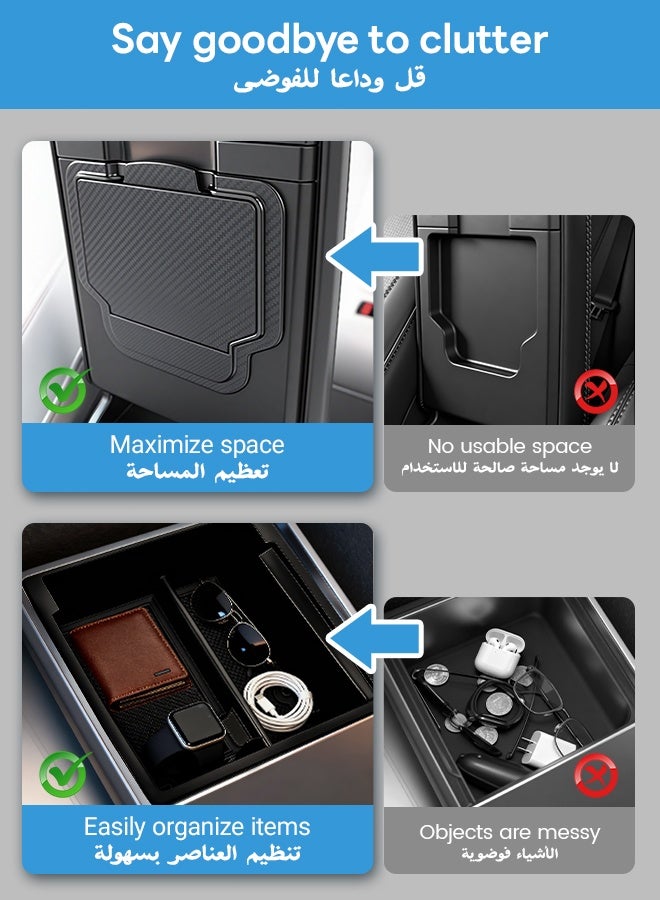 Say goodbye to clutter
قل وداعا للفوضى

Maximize space
تعظيم المساحة

No usable space
لا يوجد مساحة صالحة للاستخدام

Easily organize items
تنظيم العناصر بسهولة

Objects are messy
الأشياء فوضوية