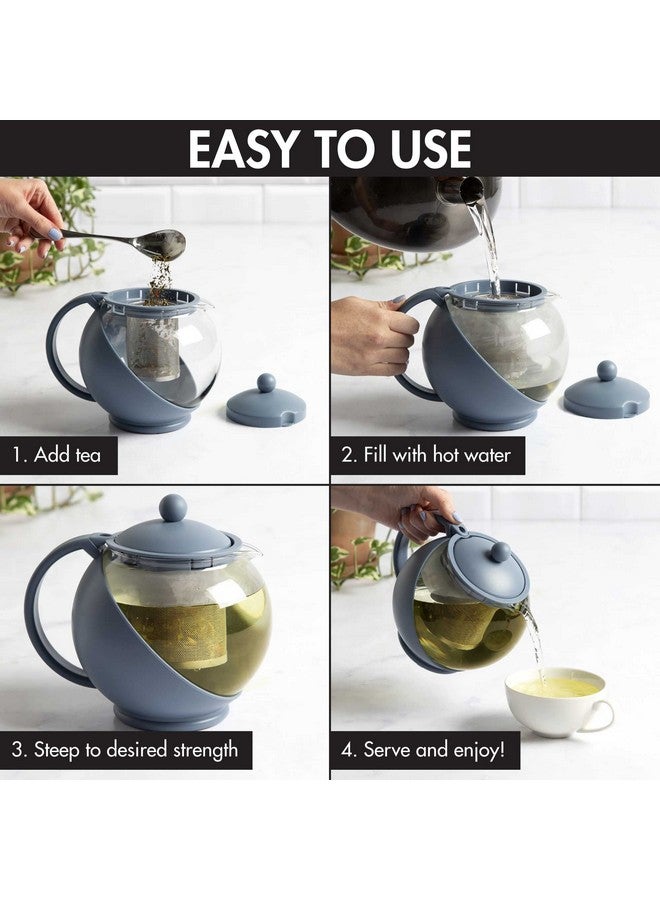 EASY TO USE

1. Add tea

2. Fill with hot water

3. Steep to desired strength

4. Serve and enjoy!