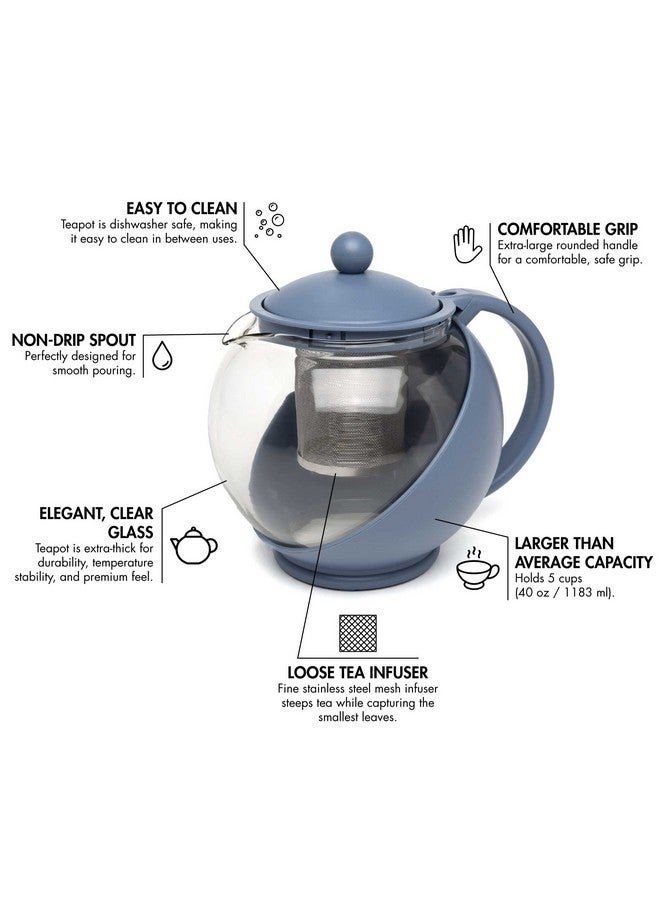 EASY TO CLEAN
Teapot is dishwasher safe, making it easy to clean in between uses.

COMFORTABLE GRIP
Extra-large rounded handle for a comfortable, safe grip.

NON-DRIP SPOUT
Perfectly designed for smooth pouring.

ELEGANT, CLEAR GLASS
Teapot is extra-thick for durability, temperature stability, and premium feel.

LARGER THAN AVERAGE CAPACITY
Holds 5 cups (40 oz / 1183 ml).

LOOSE TEA INFUSER
Fine stainless steel mesh infuser steeps tea while capturing the smallest leaves.