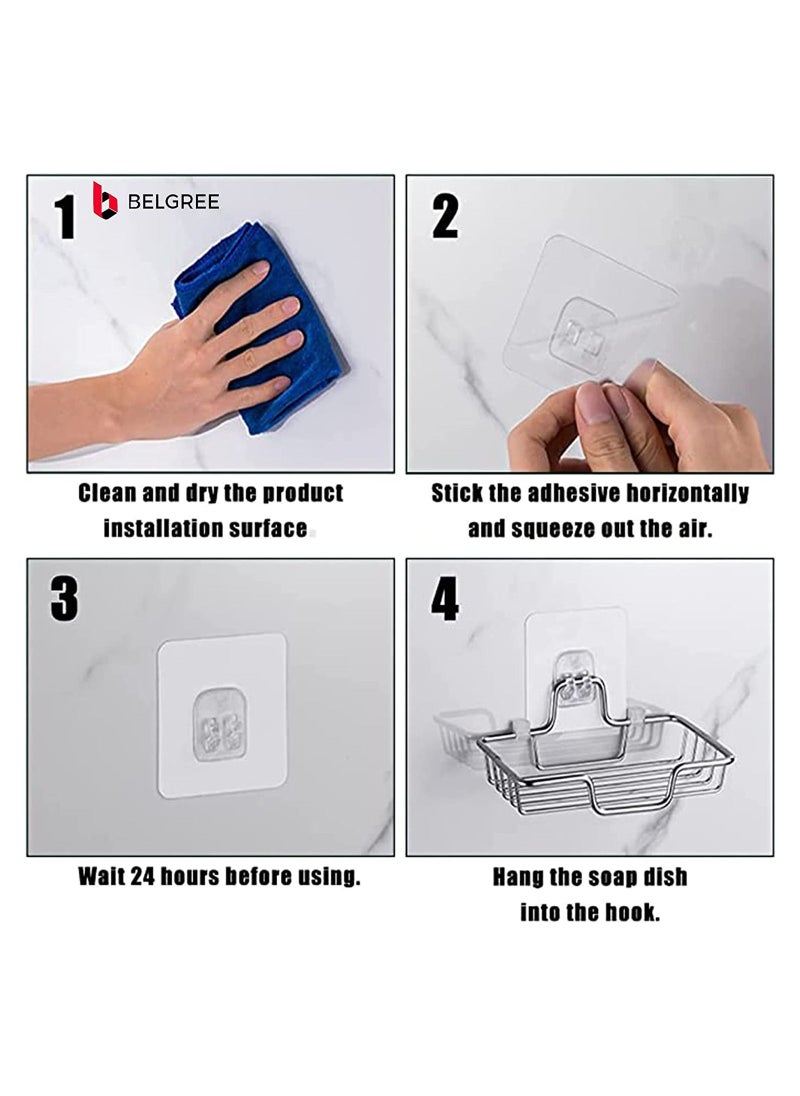 1 BELGREE

Clean and dry the product installation surface

2

Stick the adhesive horizontally and squeeze out the air.

3

Wait 24 hours before using.

4

Hang the soap dish into the hook.