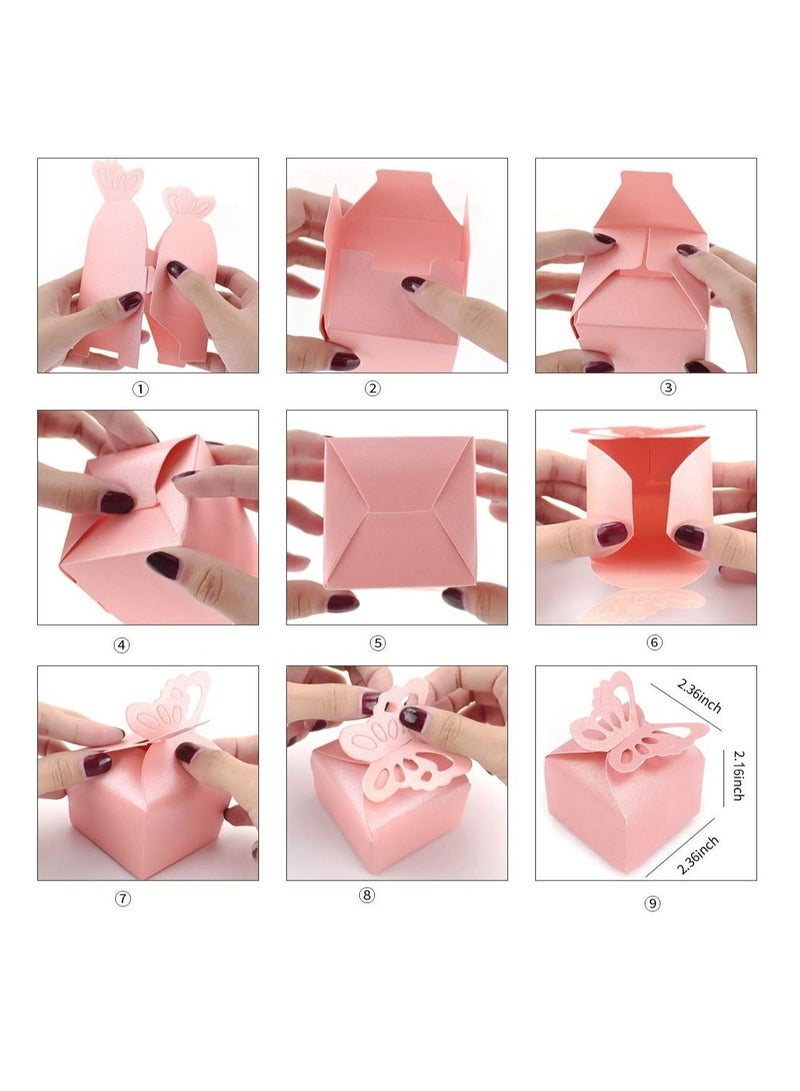 ①
②
③
④
⑤
⑥
⑦
⑧
2.36inch
2.16inch
2.36inch
⑨