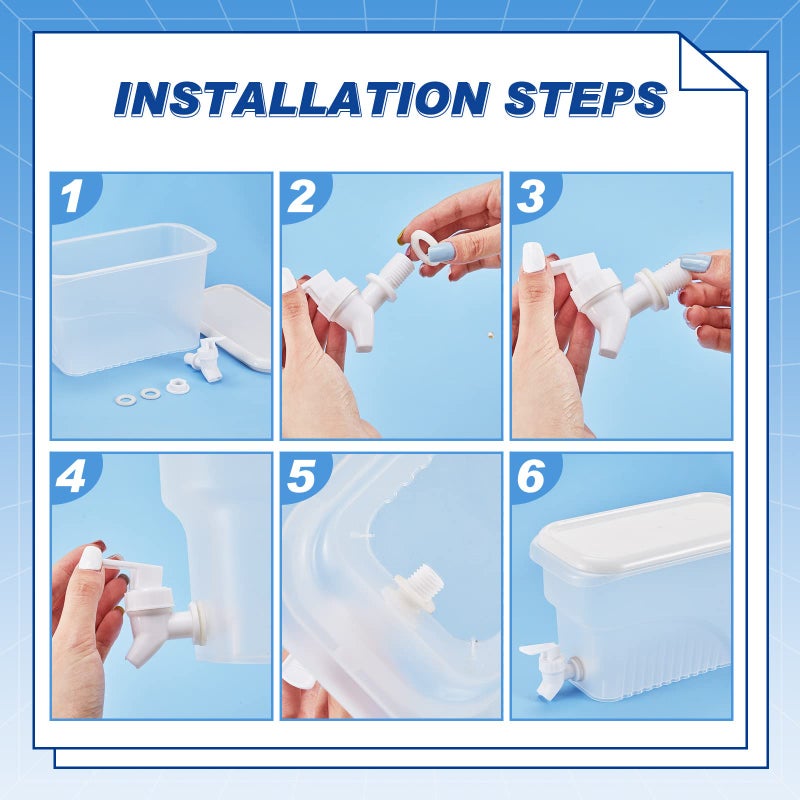 INSTALLATION STEPS

1

2

3

4

5

6