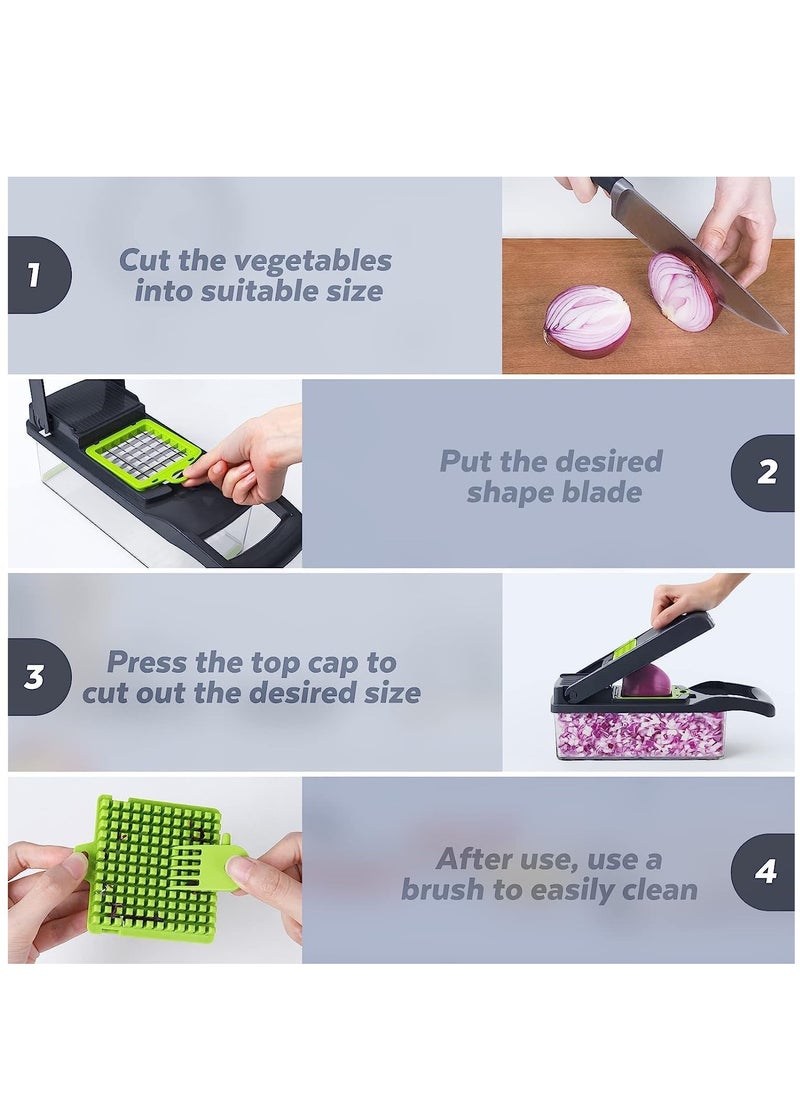 1

Cut the vegetables into suitable size

Put the desired shape blade

2

3

Press the top cap to cut out the desired size

After use, use a brush to easily clean

4