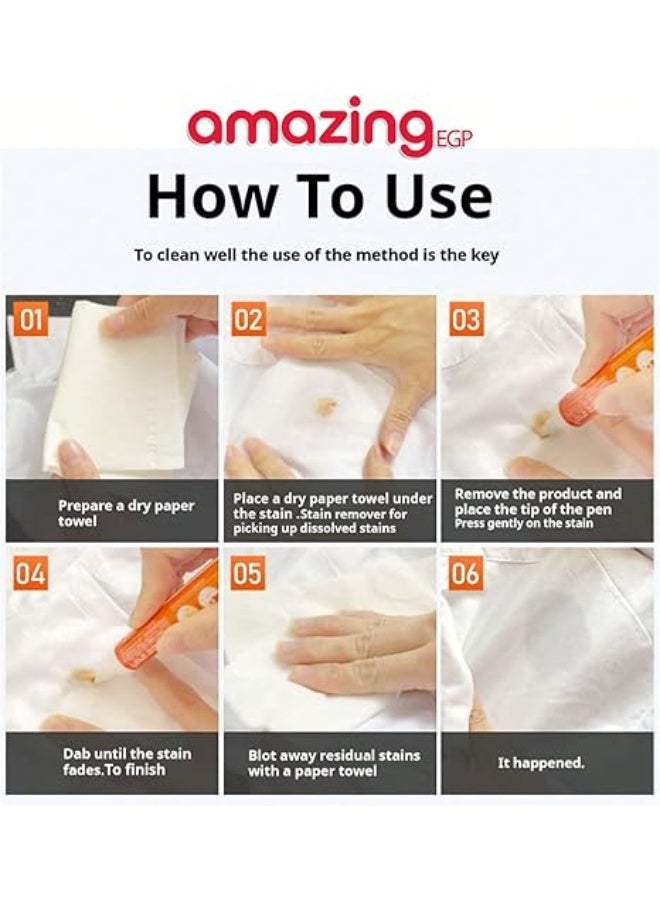 amazing EGP

How To Use

To clean well the use of the method is the key

01
Prepare a dry paper towel

02
Place a dry paper towel under the stain .Stain remover for picking up dissolved stains

03
Remove the product and place the tip of the pen
Press gently on the stain

04
Dab until the stain fades.To finish

05
Blot away residual stains with a paper towel

06
It happened.