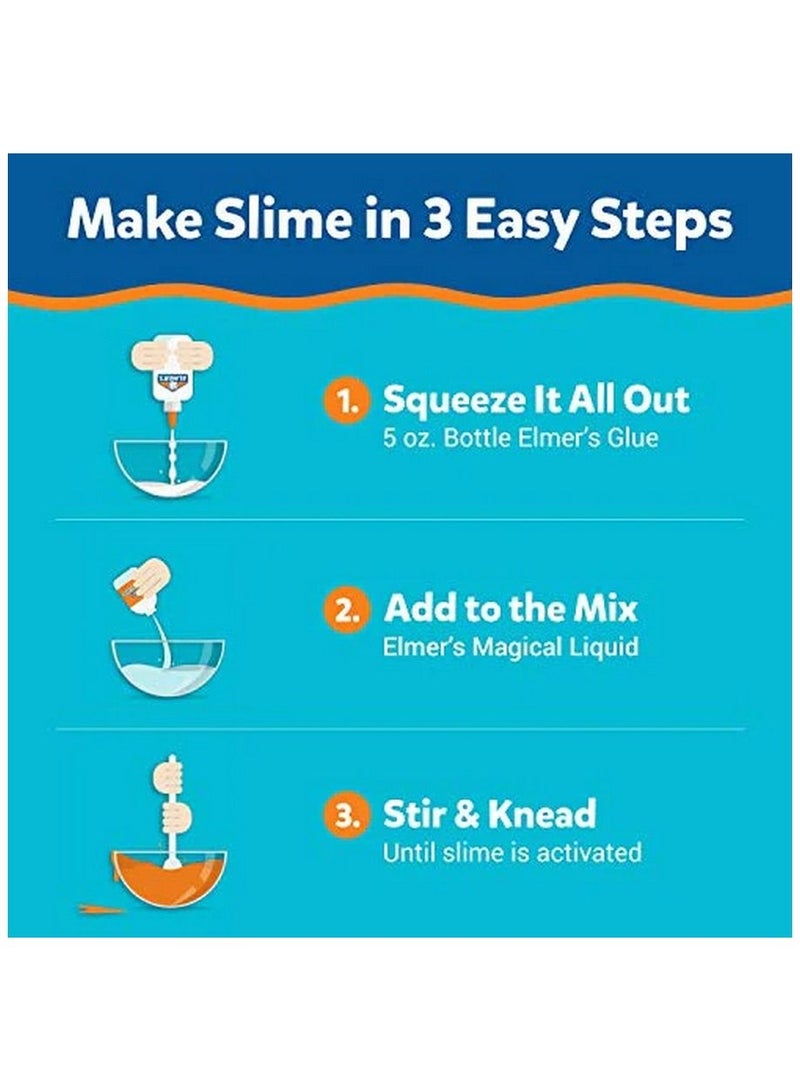 Make Slime in 3 Easy Steps

1. Squeeze It All Out
5 oz. Bottle Elmer's Glue

2. Add to the Mix
Elmer's Magical Liquid

3. Stir & Knead
Until slime is activated