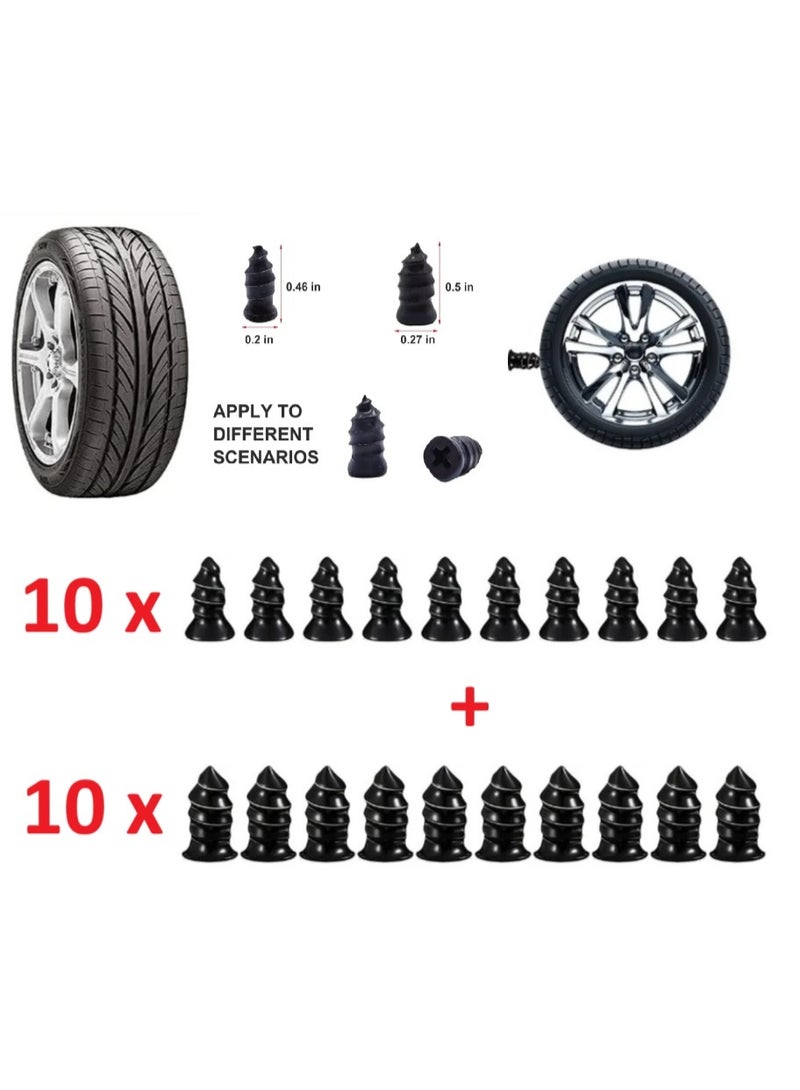 0.46 in
0.2 in
0.5 in
0.27 in
APPLY TO DIFFERENT SCENARIOS
10 x
+
10 x