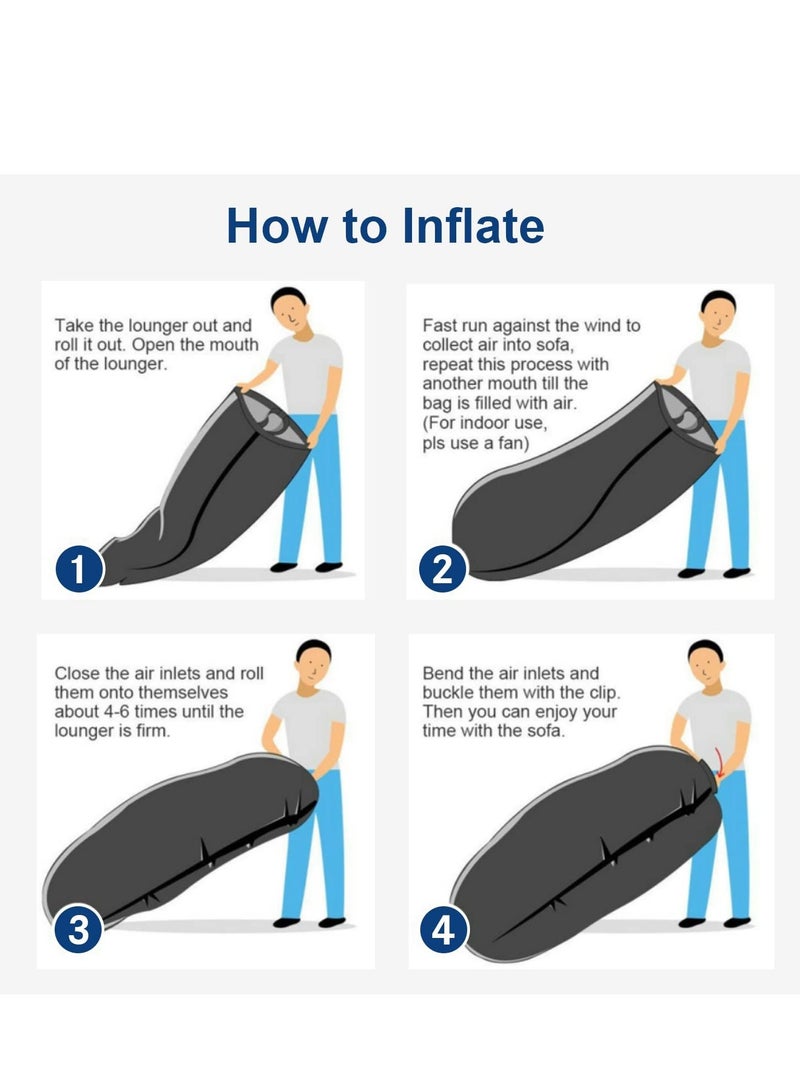 How to Inflate

Take the lounger out and roll it out. Open the mouth of the lounger.

1

Fast run against the wind to collect air into sofa, repeat this process with another mouth till the bag is filled with air. (For indoor use, pls use a fan)

2

Close the air inlets and roll them onto themselves about 4-6 times until the lounger is firm.

3

Bend the air inlets and buckle them with the clip. Then you can enjoy your time with the sofa.

4