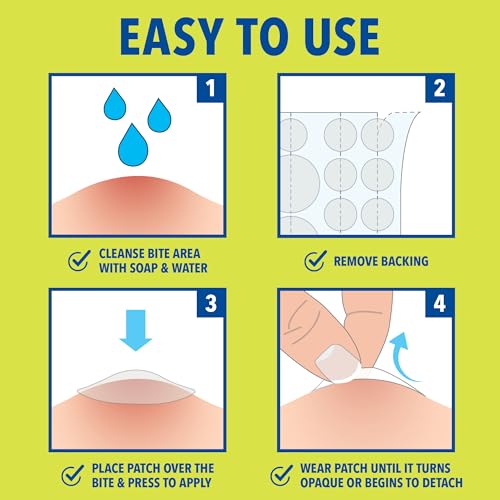 EASY TO USE

1

CLEANSE BITE AREA WITH SOAP & WATER

2

REMOVE BACKING

3

PLACE PATCH OVER THE BITE & PRESS TO APPLY

4

WEAR PATCH UNTIL IT TURNS OPAQUE OR BEGINS TO DETACH