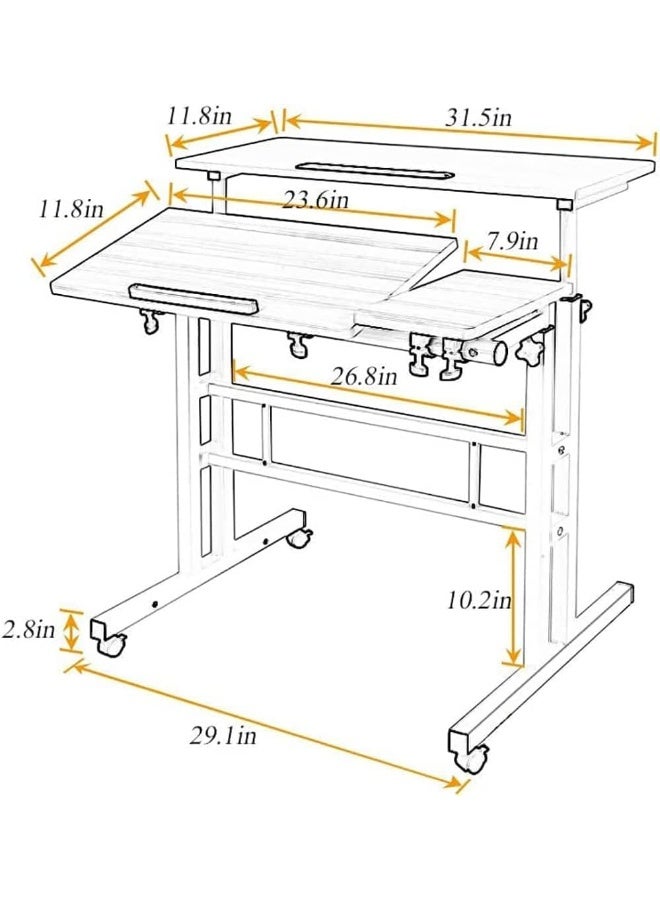 11.8in
31.5in
11.8in
23.6in
7.9in
26.8in
10.2in
2.8in
29.1in