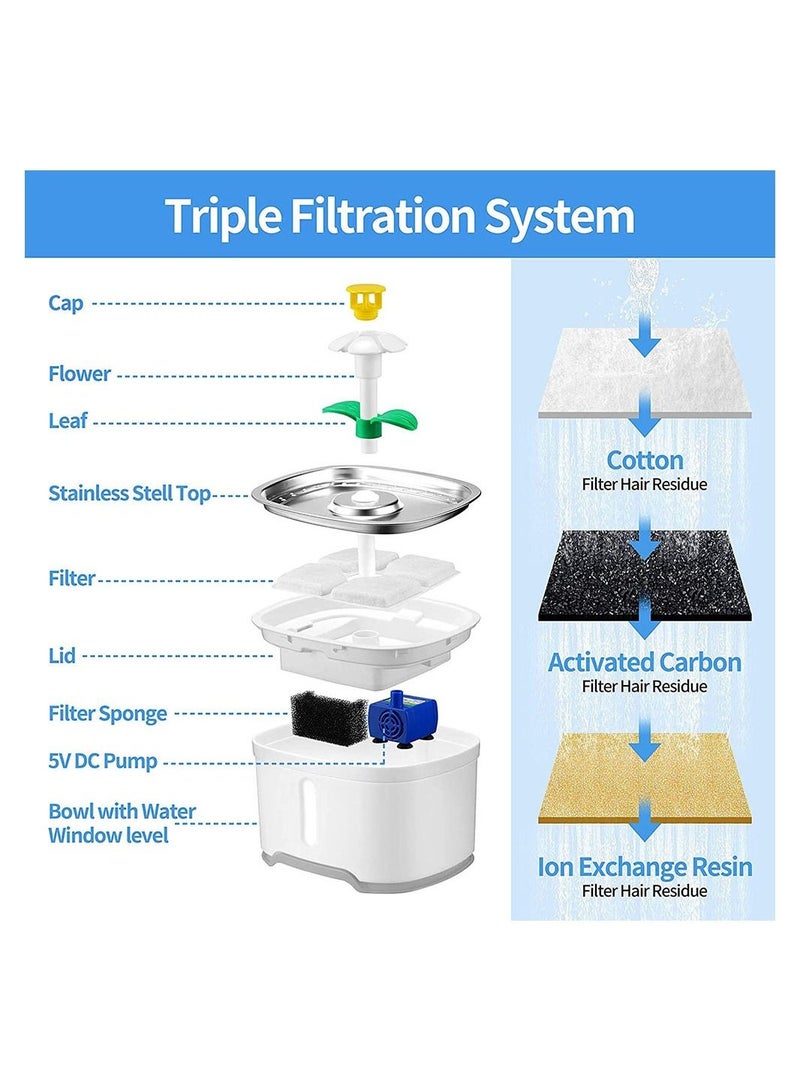 Triple Filtration System

Cap

Flower

Leaf

Stainless Stell Top

Filter

Lid

Filter Sponge

5V DC Pump

Bowl with Water Window level

Cotton
Filter Hair Residue

Activated Carbon
Filter Hair Residue

Ion Exchange Resin
Filter Hair Residue