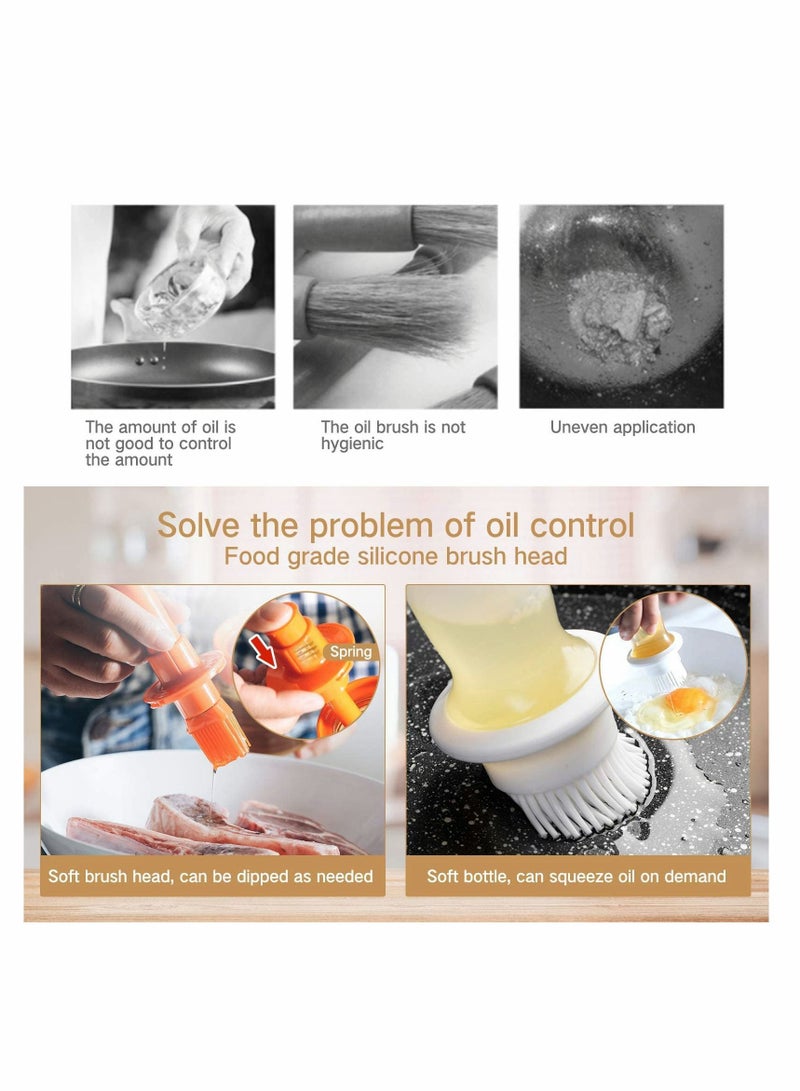 The amount of oil is not good to control the amount

The oil brush is not hygienic

Uneven application

Solve the problem of oil control
Food grade silicone brush head

Spring

Soft brush head, can be dipped as needed

Soft bottle, can squeeze oil on demand