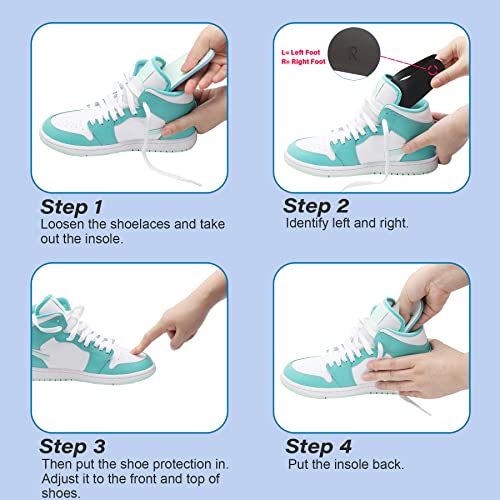 Step 1
Loosen the shoelaces and take out the insole.

L= Left Foot
R= Right Foot

R

Step 2
Identify left and right.

Step 3
Then put the shoe protection in. Adjust it to the front and top of shoes.

Step 4
Put the insole back.