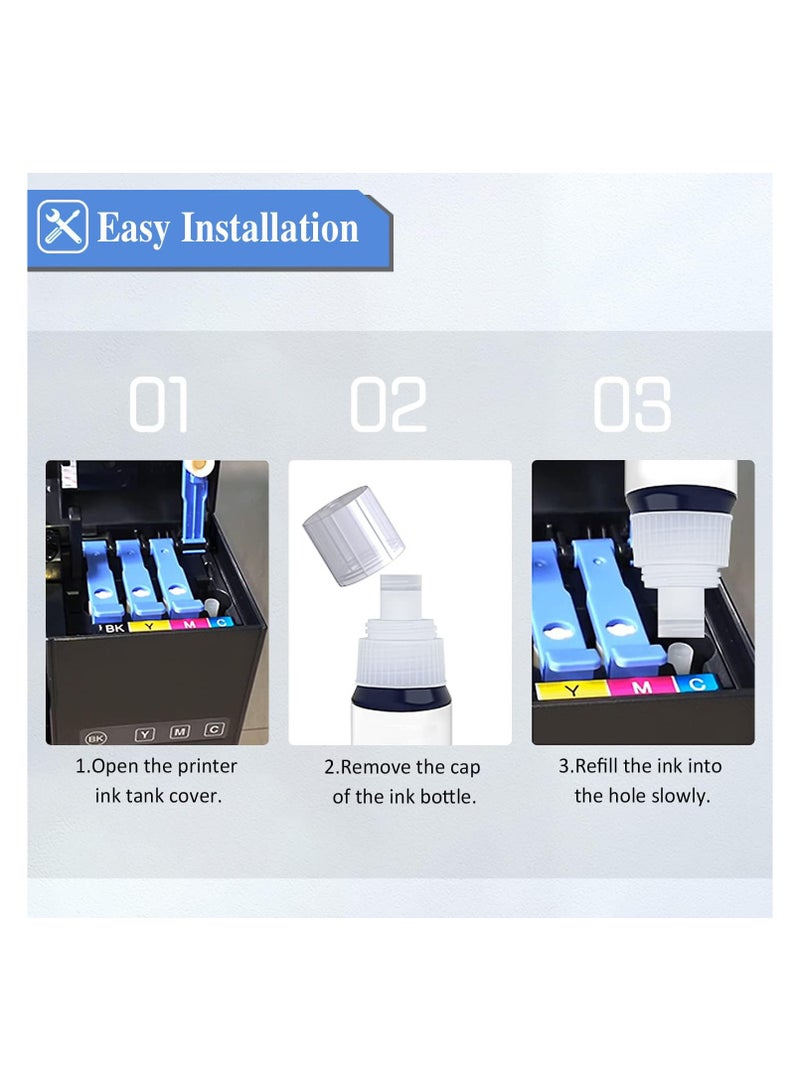 Easy Installation

01

BK Y M C

BK Y M C

1.Open the printer ink tank cover.

02

2.Remove the cap of the ink bottle.

03

Y M C

3.Refill the ink into the hole slowly.