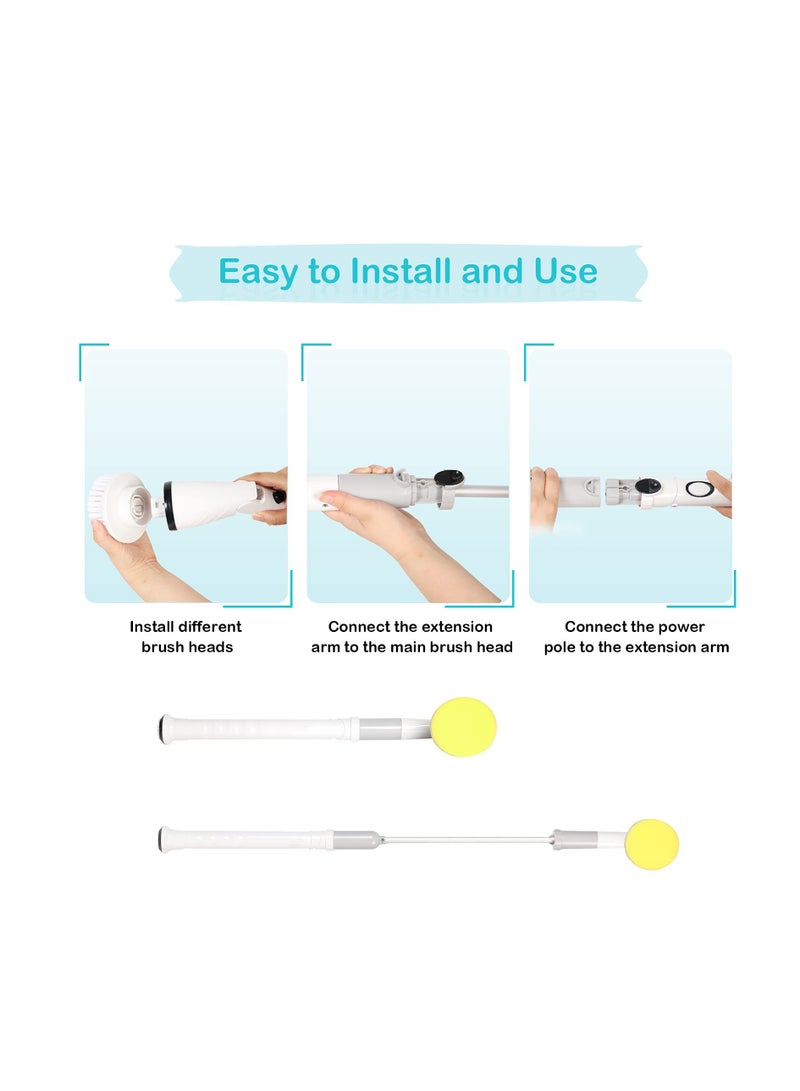 Easy to Install and Use

Install different brush heads

Connect the extension arm to the main brush head

Connect the power pole to the extension arm