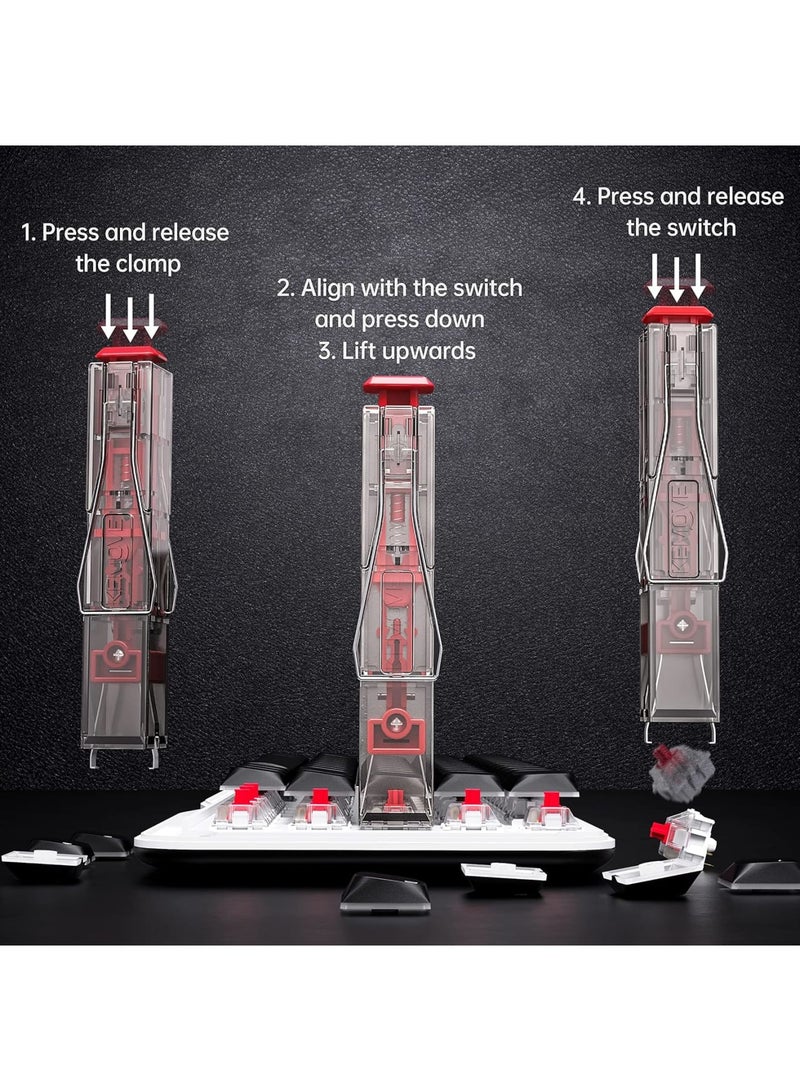 1. Press and release the clamp

2. Align with the switch and press down
3. Lift upwards

4. Press and release the switch

KEMOVE

KEMOVE