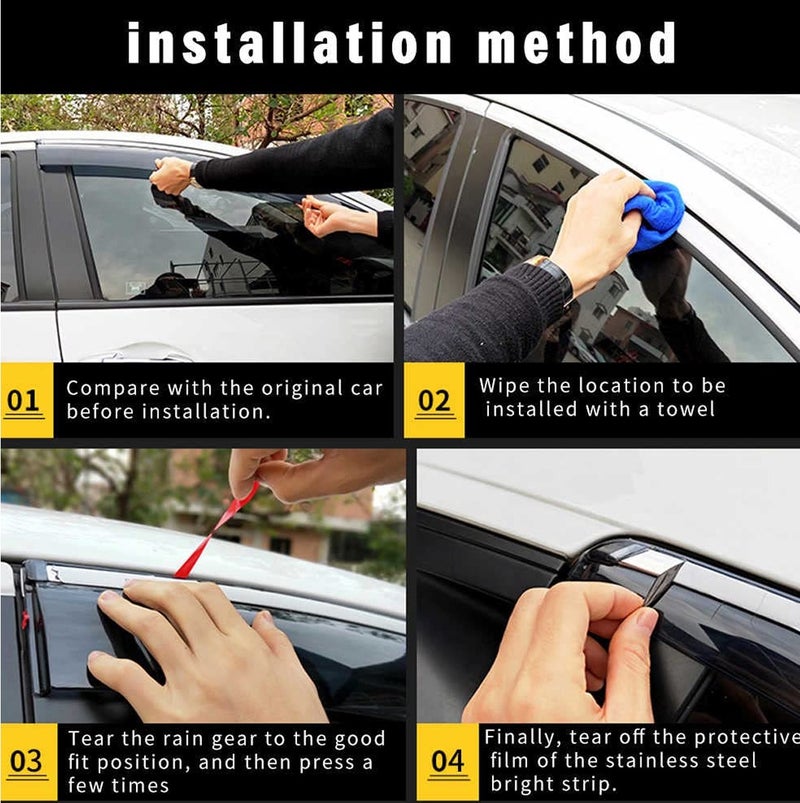 installation method

01

Compare with the original car before installation.

02

Wipe the location to be installed with a towel

03

Tear the rain gear to the good fit position, and then press a few times

04

Finally, tear off the protective film of the stainless steel bright strip.